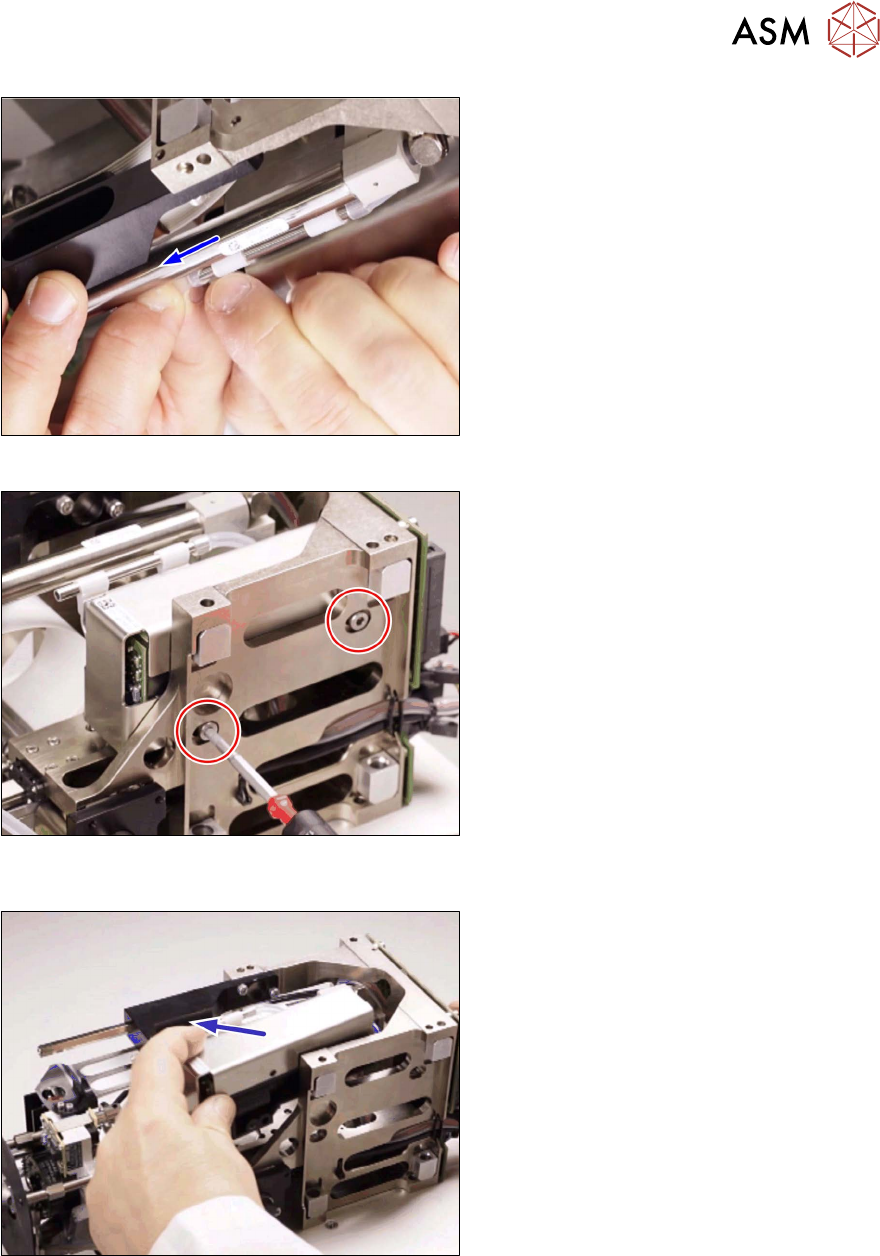 ASM