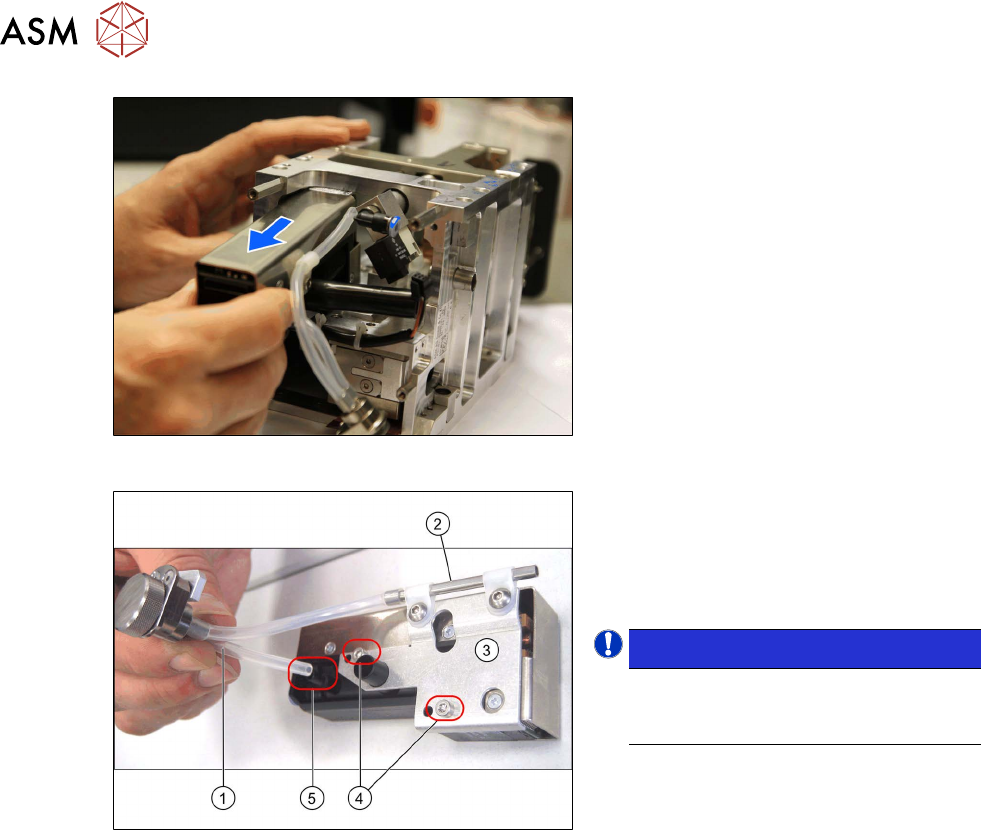 ASM

2
3
1
5
4