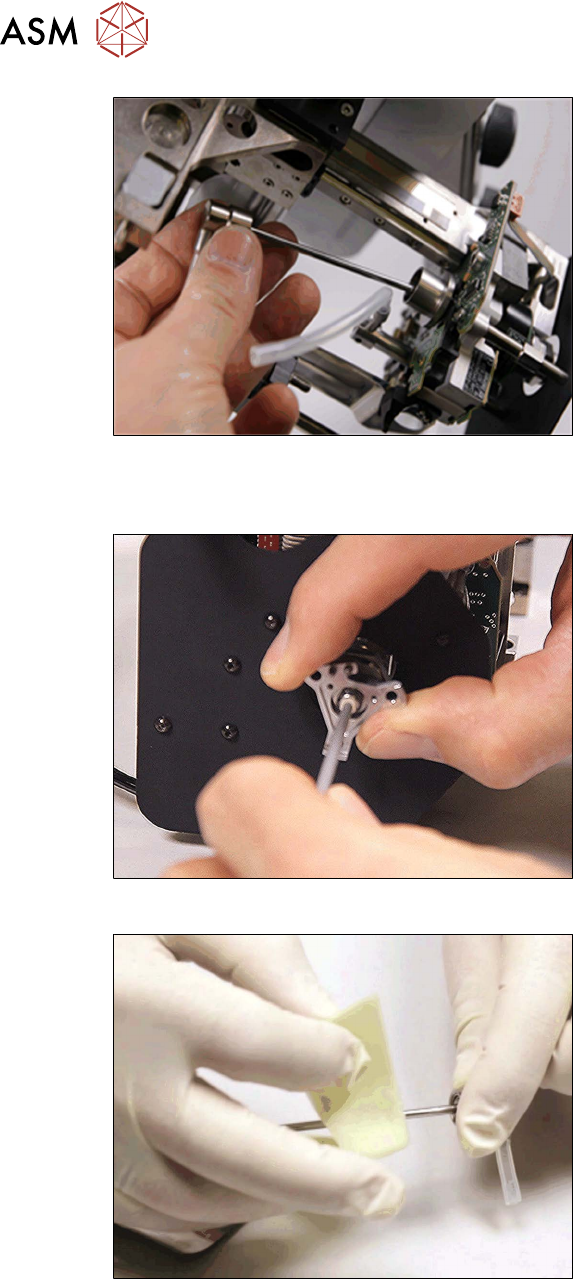 ASM