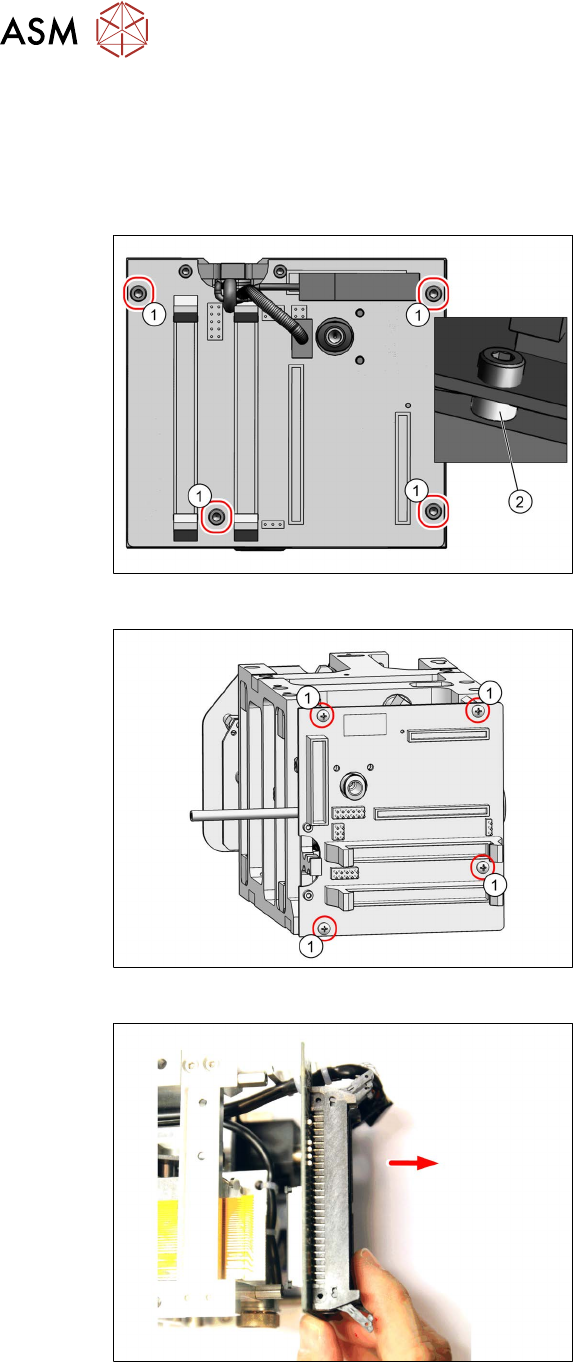 ASM

1
1
1
1
2

1
1
1
1