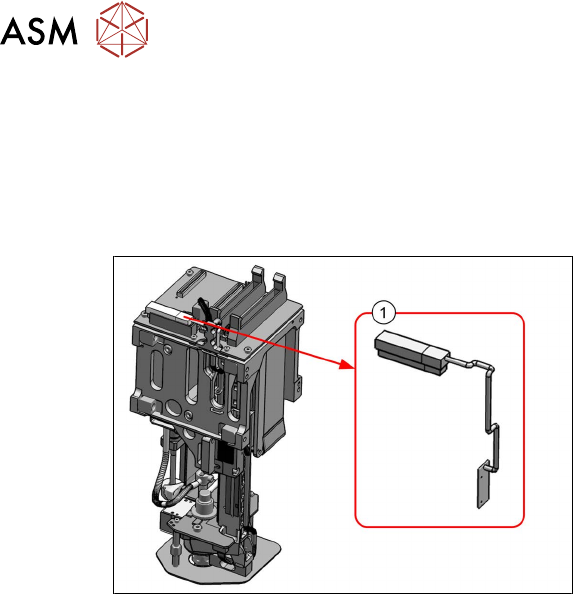 ASM

1