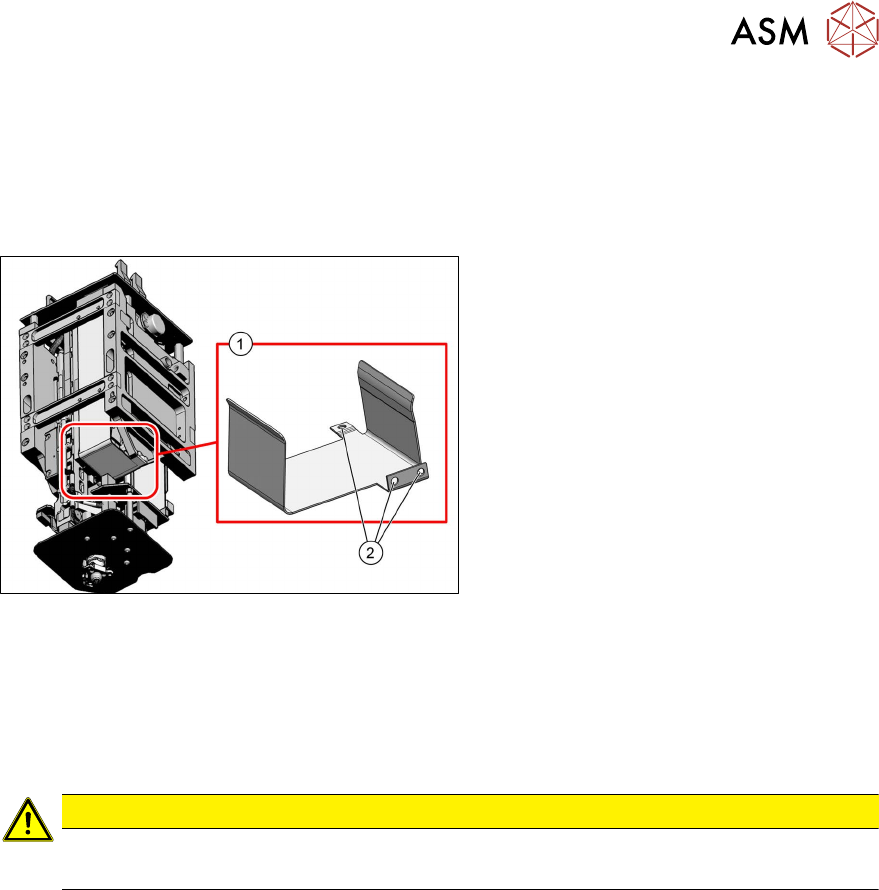 ASM

1

2