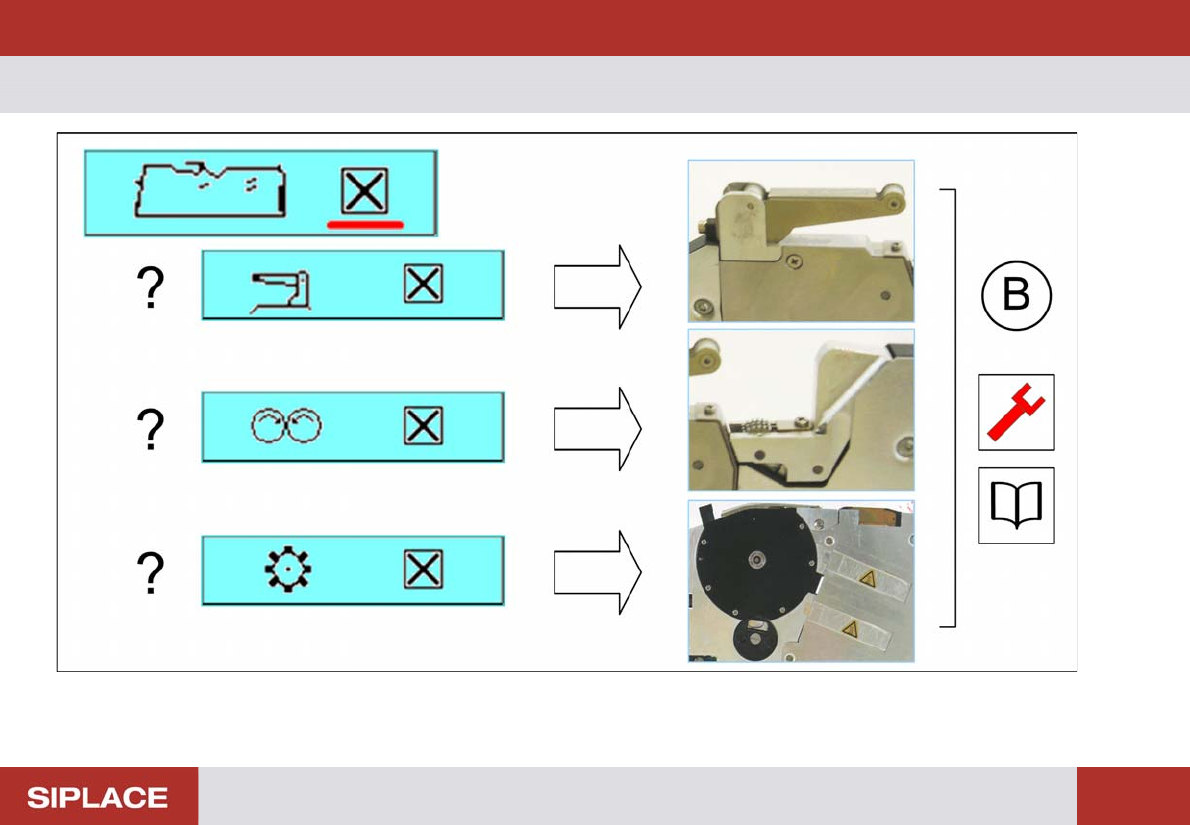 ?

?

?

B

SIPLACE