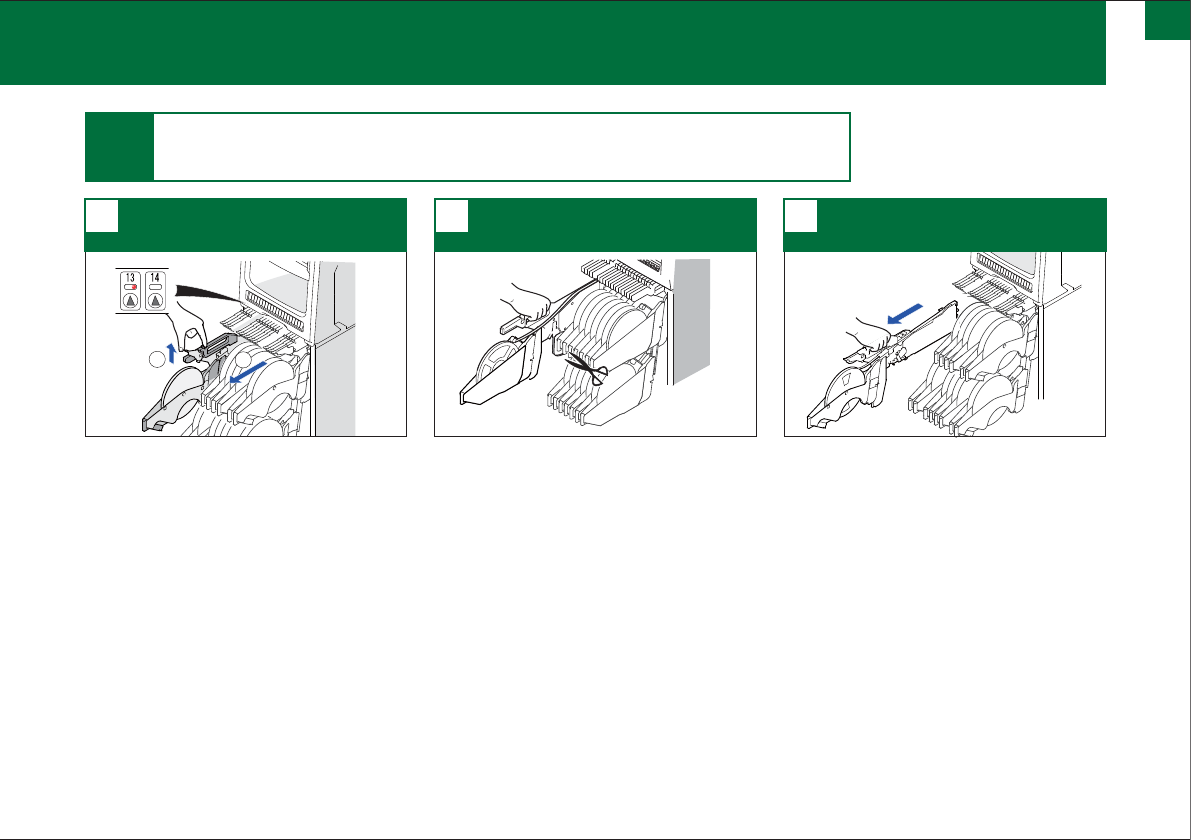 13
14