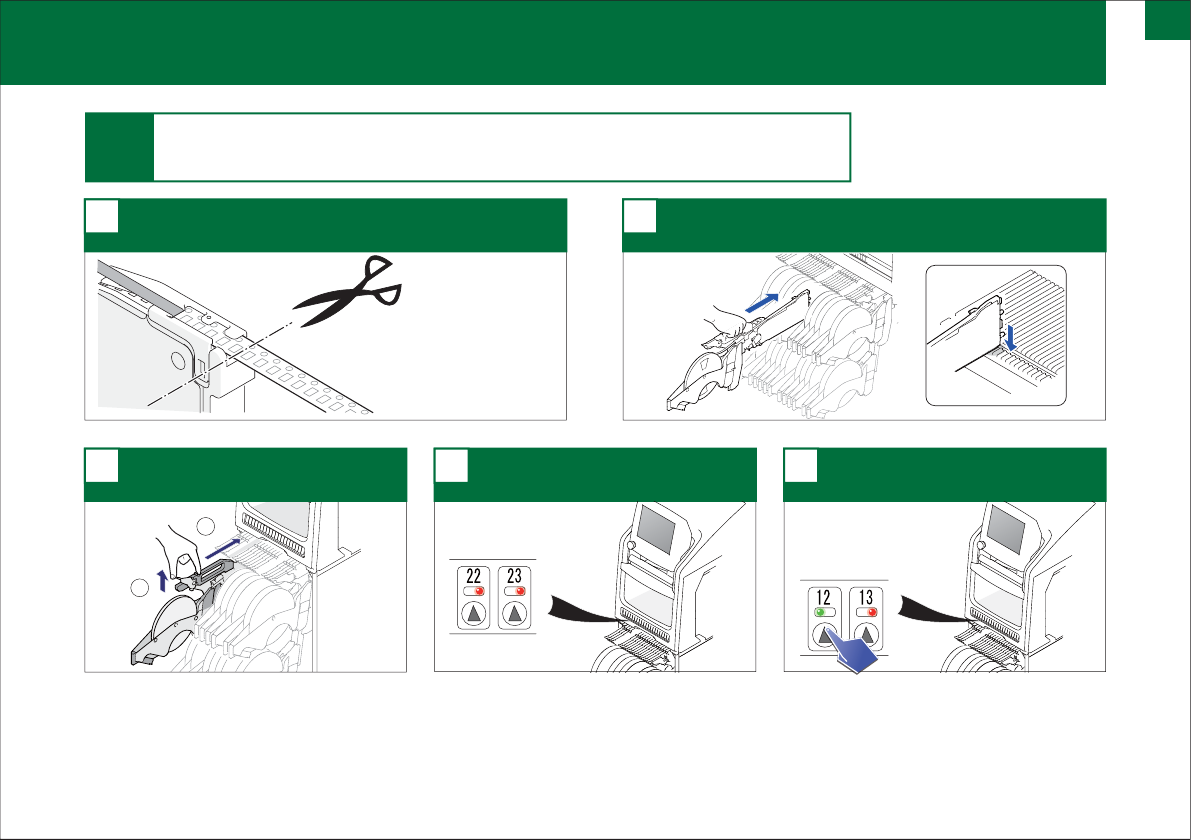 22
23
12
13