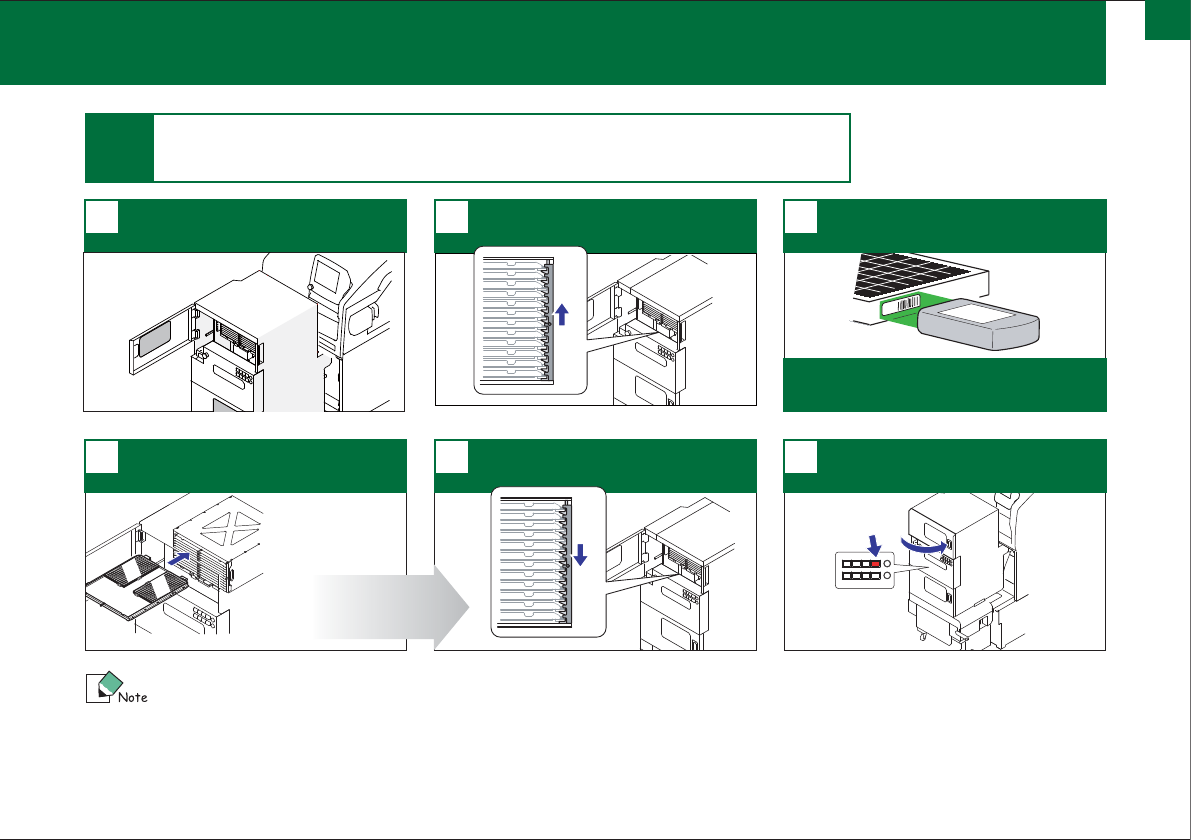 Note