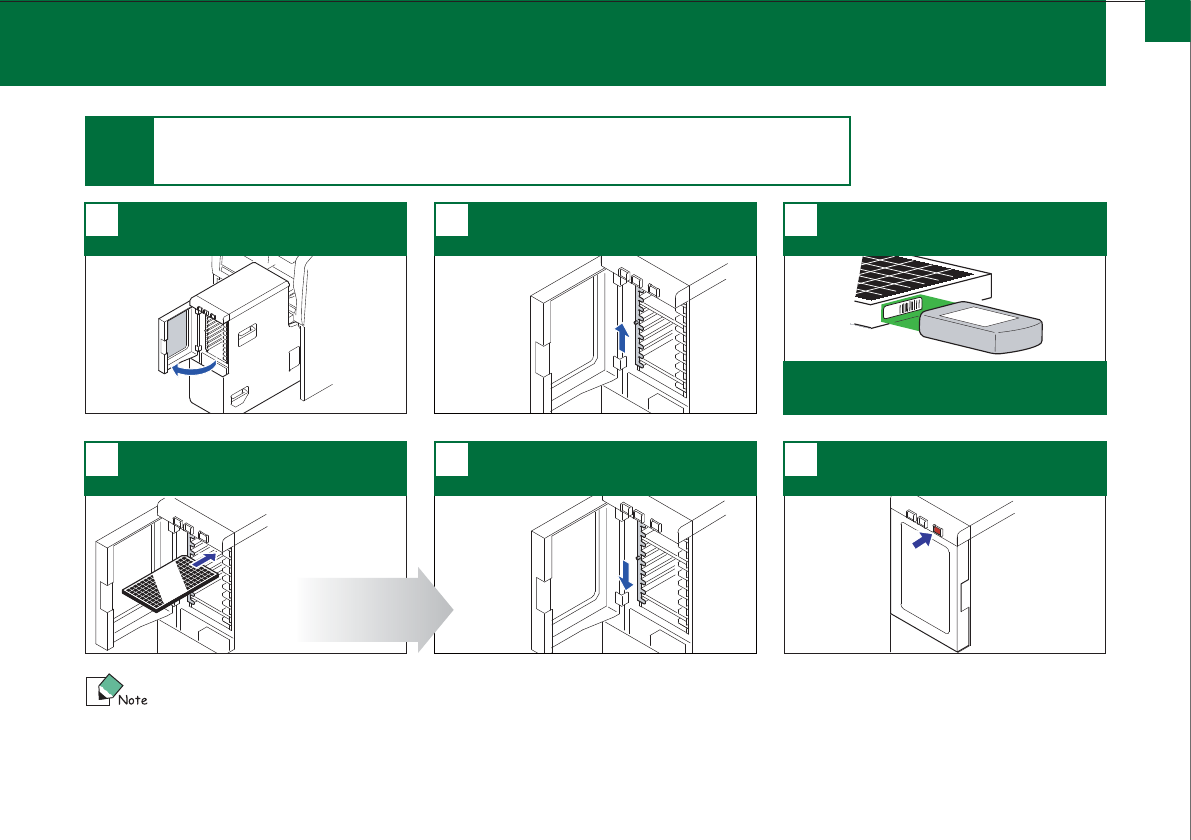 Note