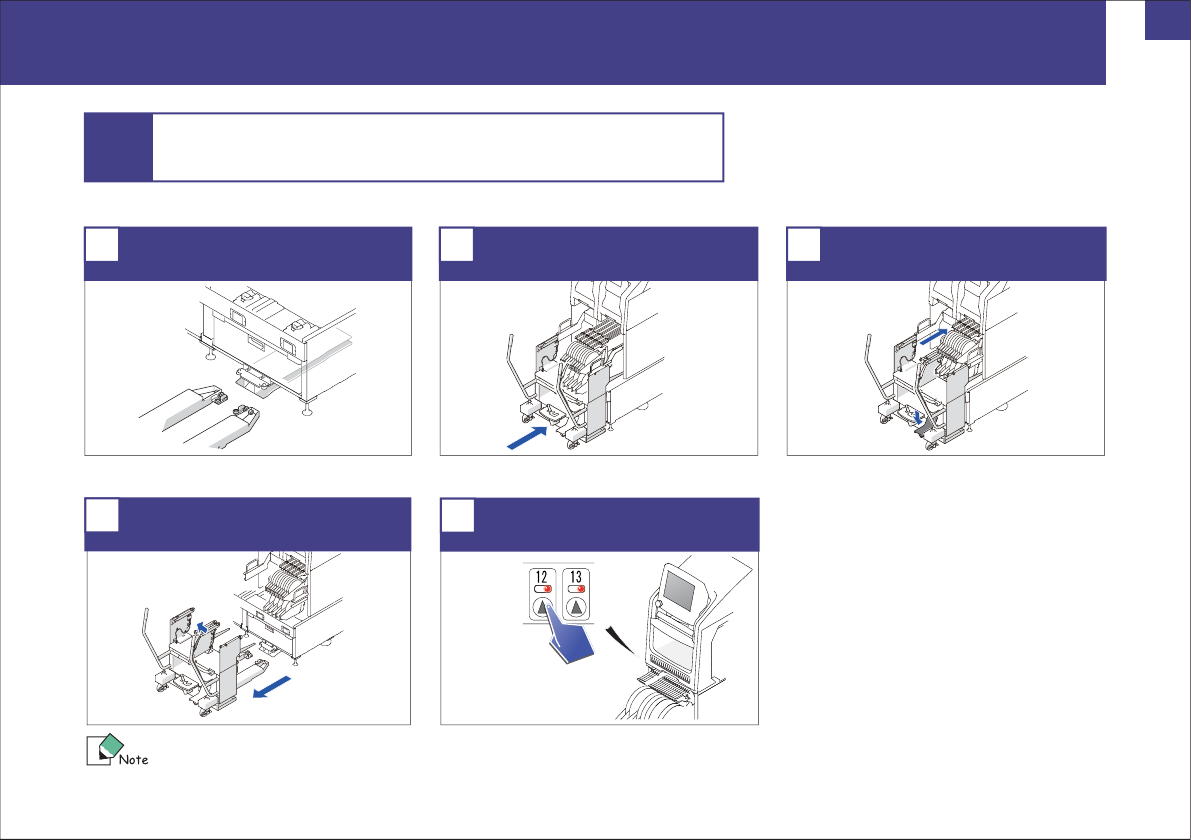 12
13
Note