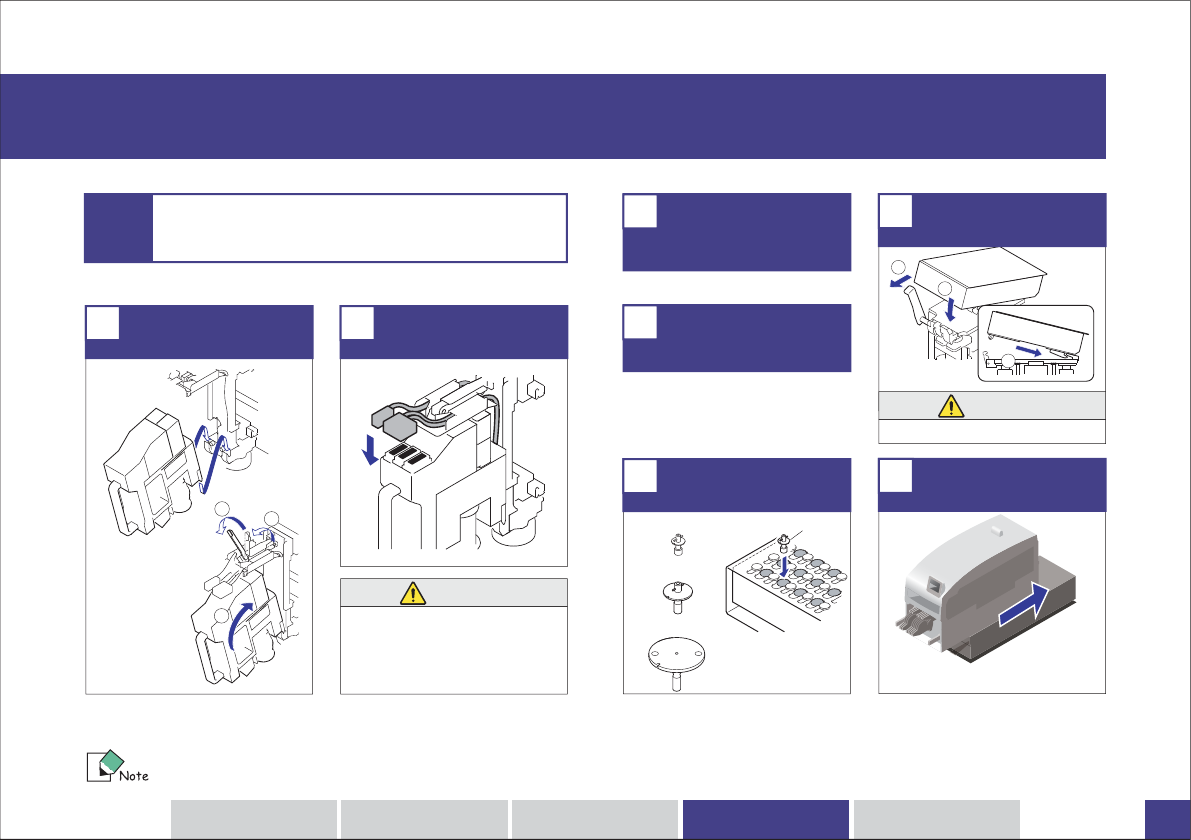 Note