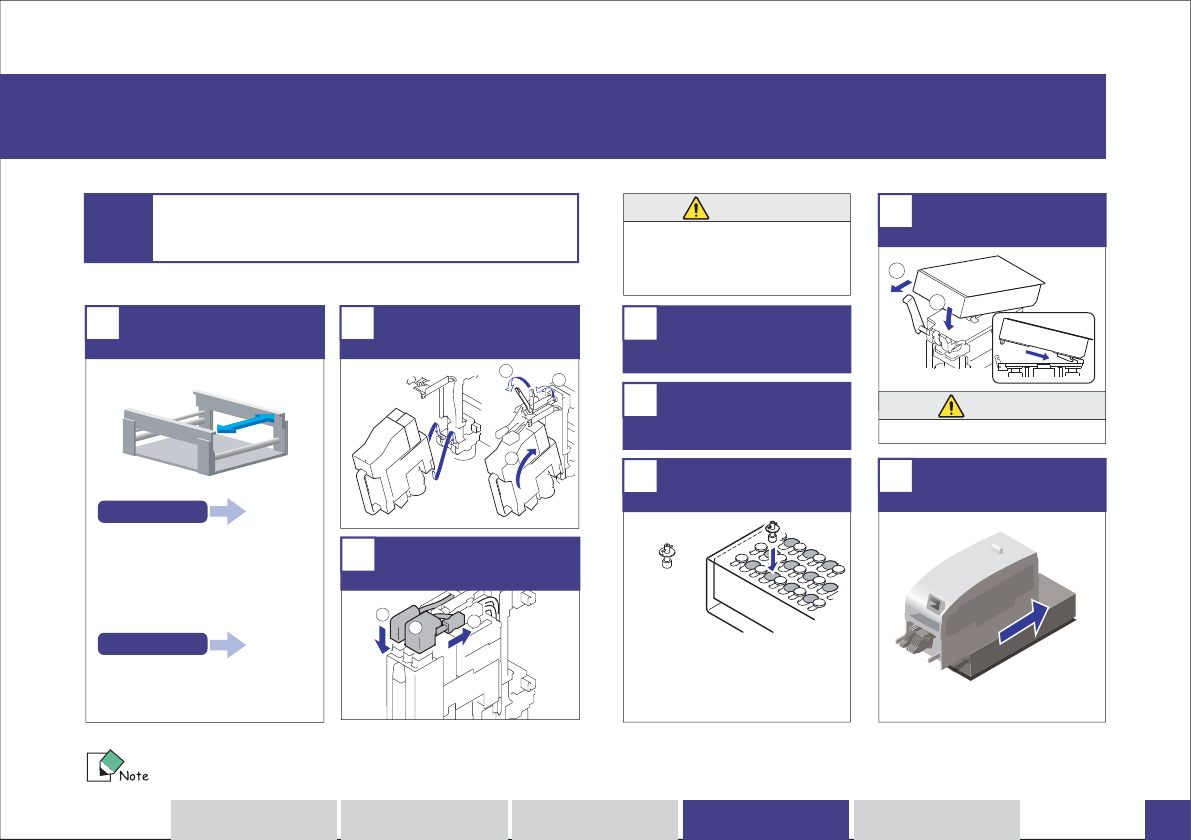 Note