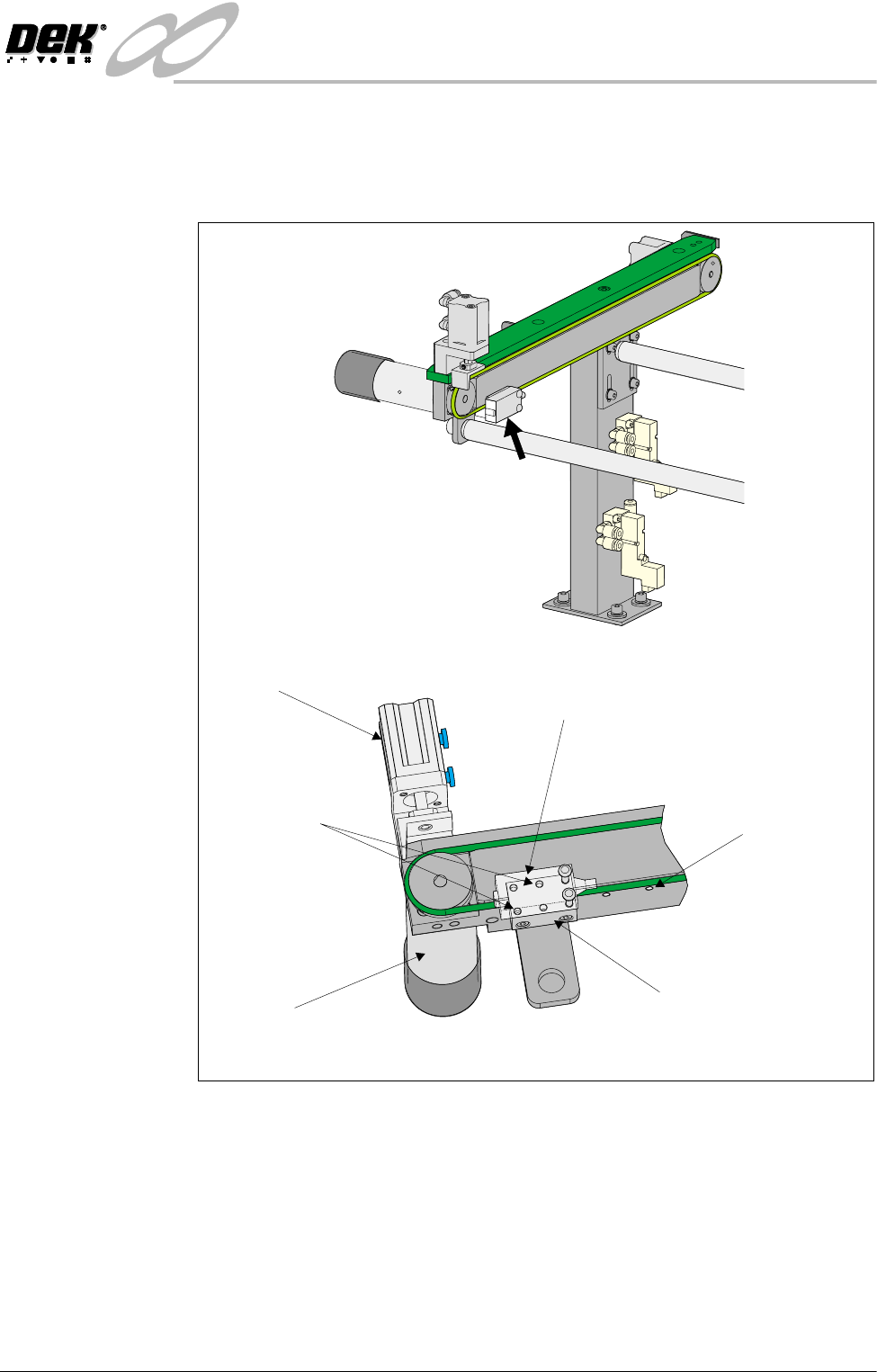 DEK®