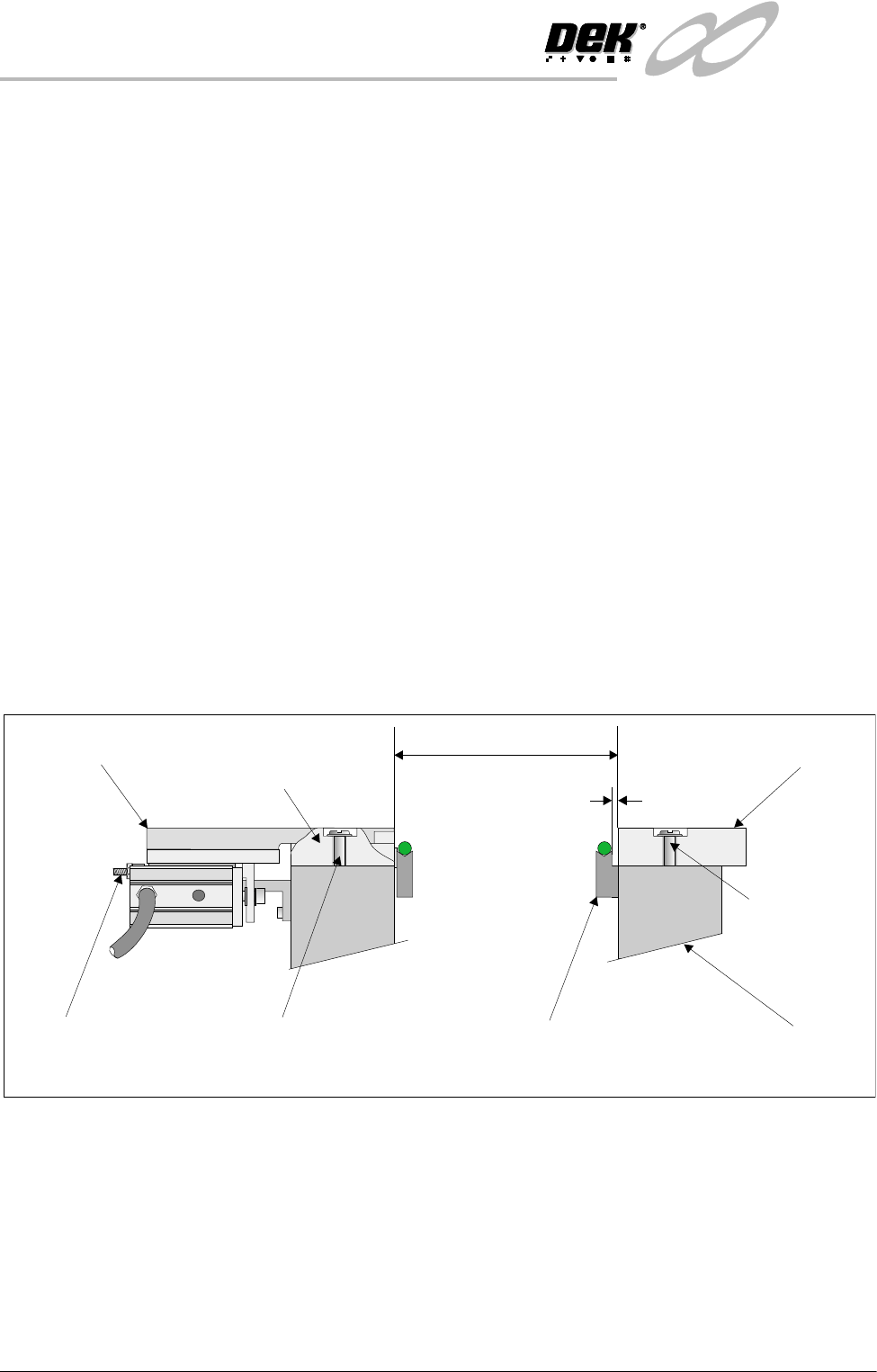 DEK®