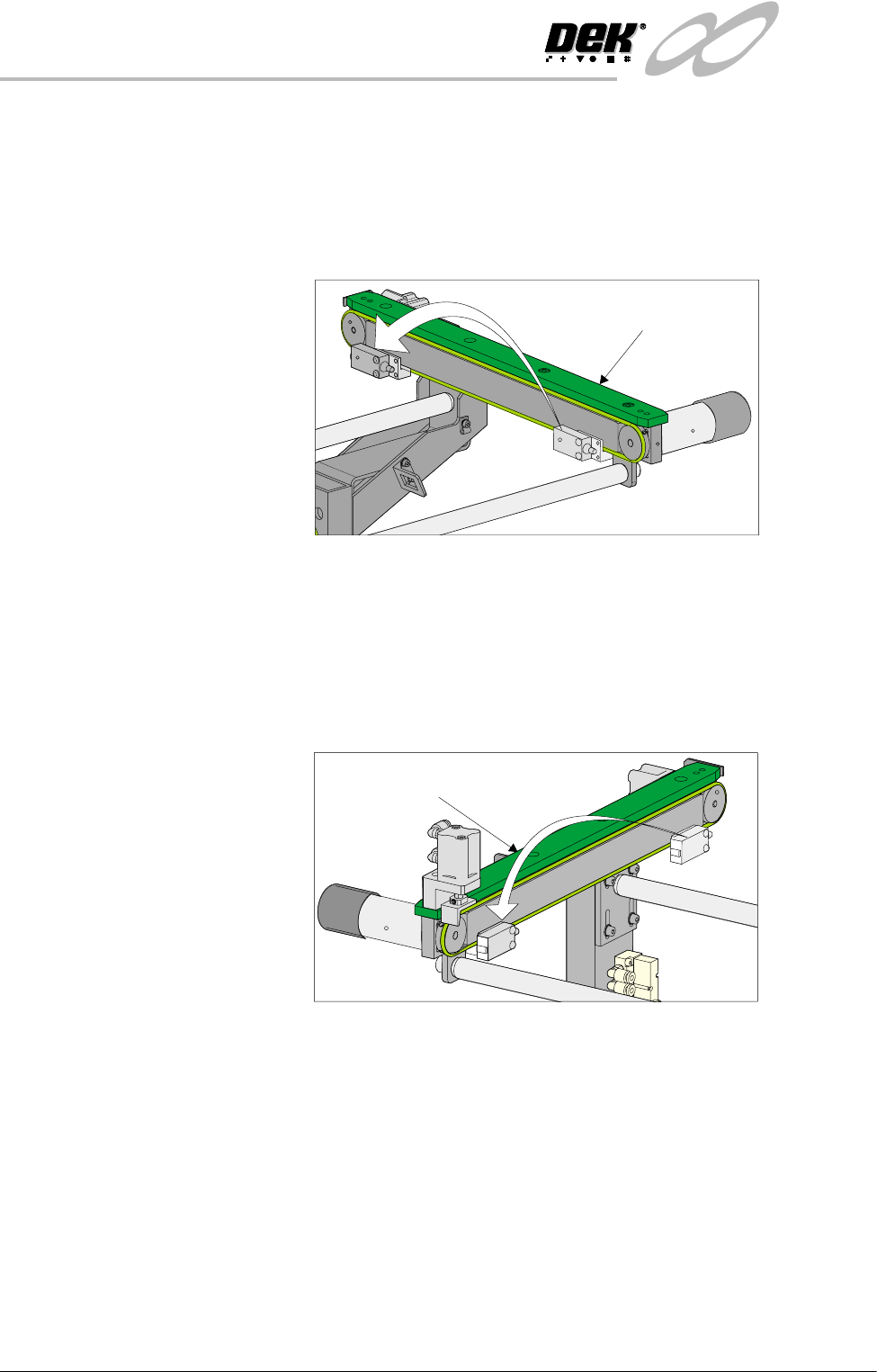 DEK®