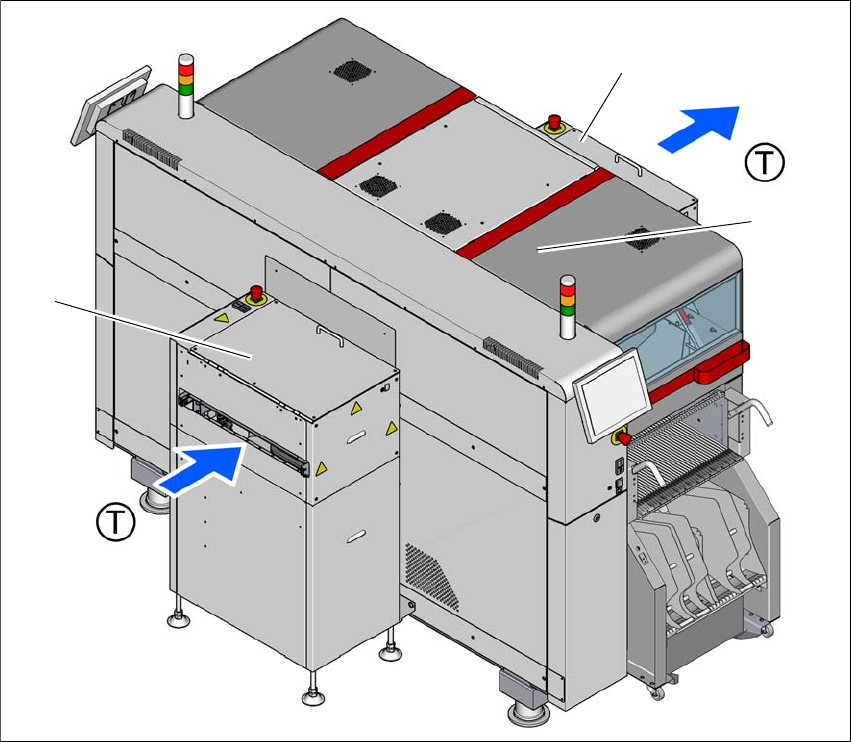 T

T