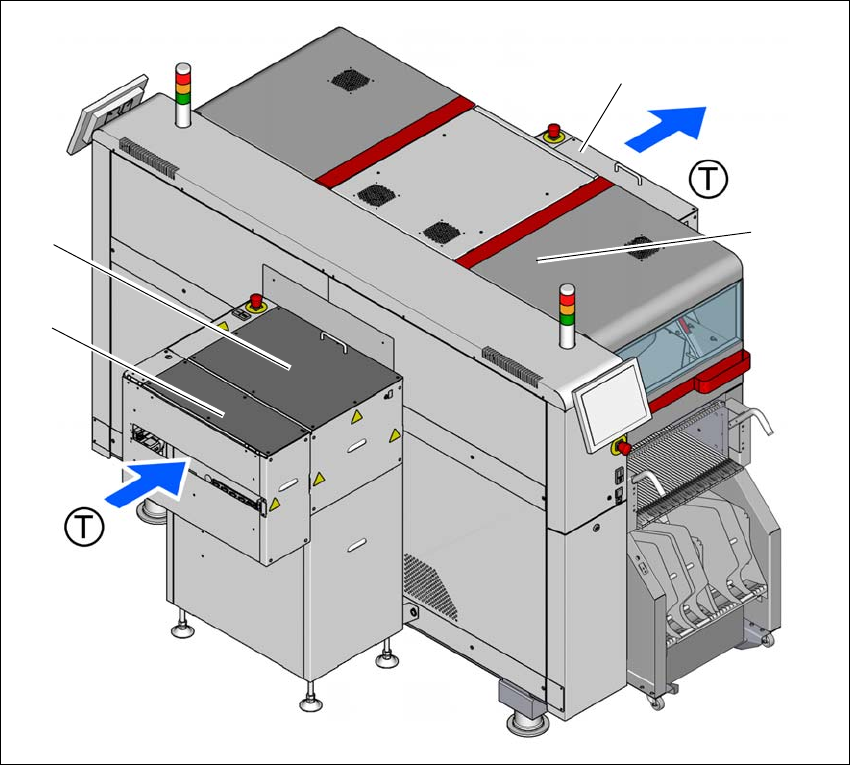 T

T