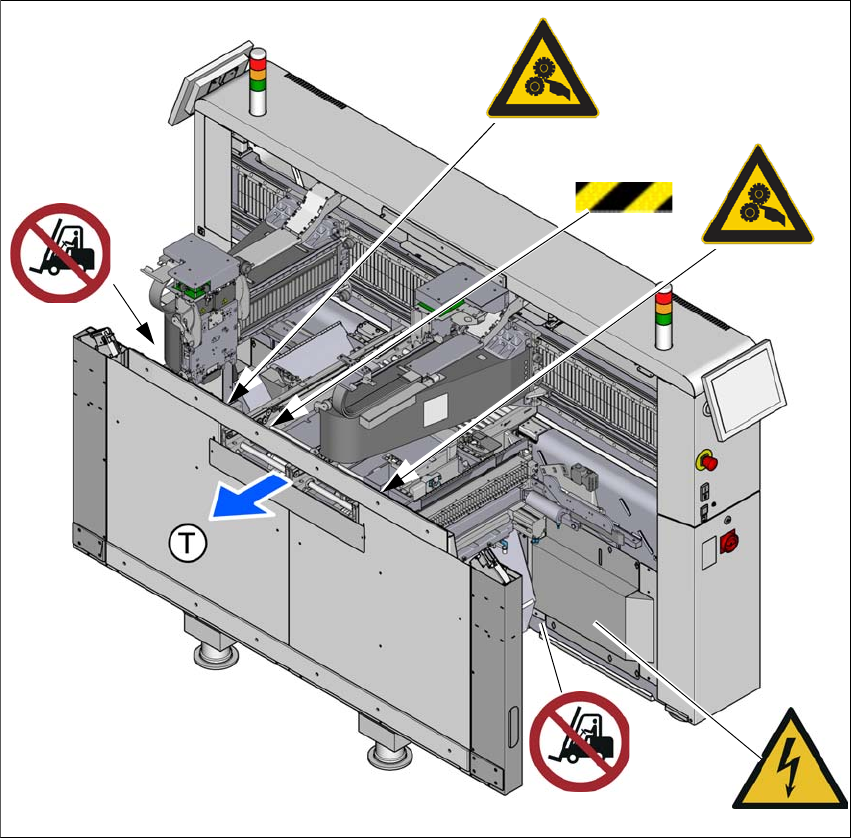 T