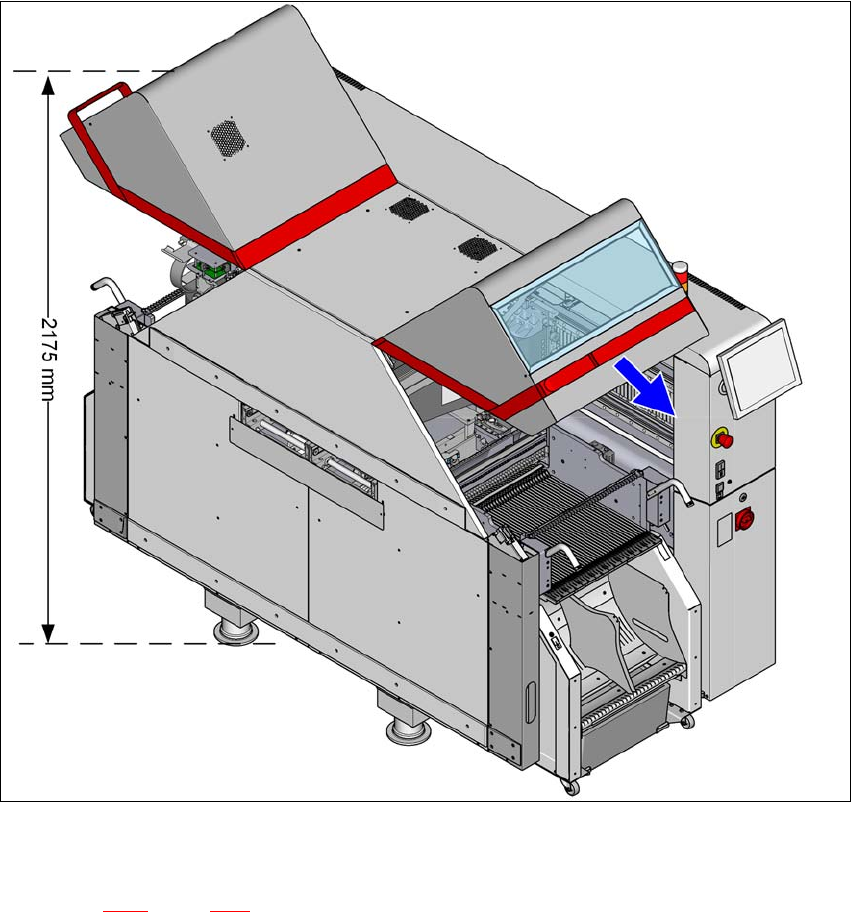 2175 mm