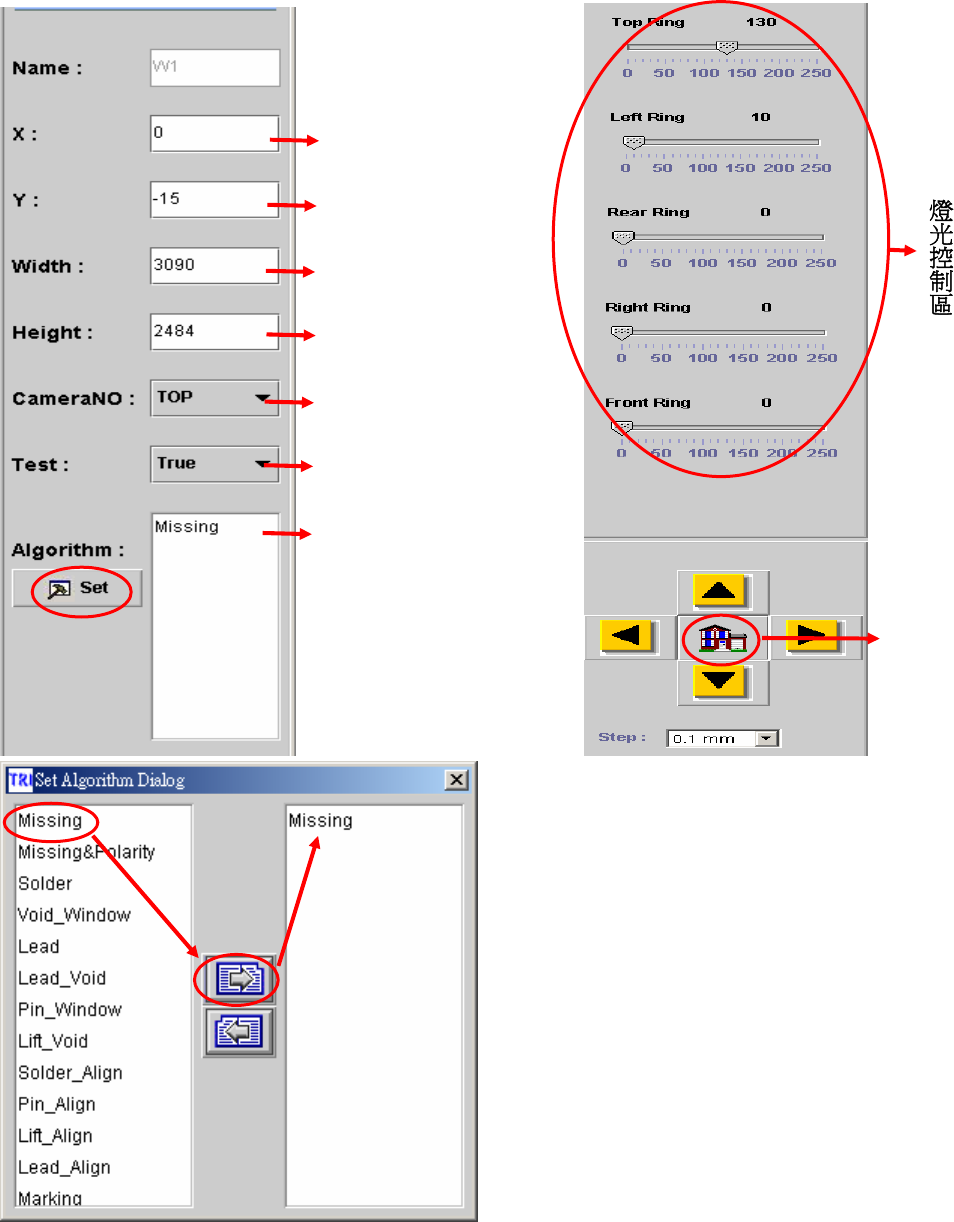 Name : W1

X : 0

Y : -15

Width : 3090

Height : 2484

CameraNO : TOP

Test : True

Algorithm : Missing

Set

Top Ring 130
0 50 100 150 200 250

Left Ring 10
0 50 100 150 200 250

Rear Ring 0
0 50 100 150 200 250

Right Ring 0
0 50 100 150 200 250

Front Ring 0
0 50 100 150 200 250

燈光控制區

Step : 0.1 mm

TRI Set Algorithm Dialog

Missing
Missing&Polarity
Solder
Void_Window
Lead
Lead_Void
Pin_Window
Lift_Void
Solder_Align
Pin_Align
Lift_Align
Lead_Align
Marking

Missing