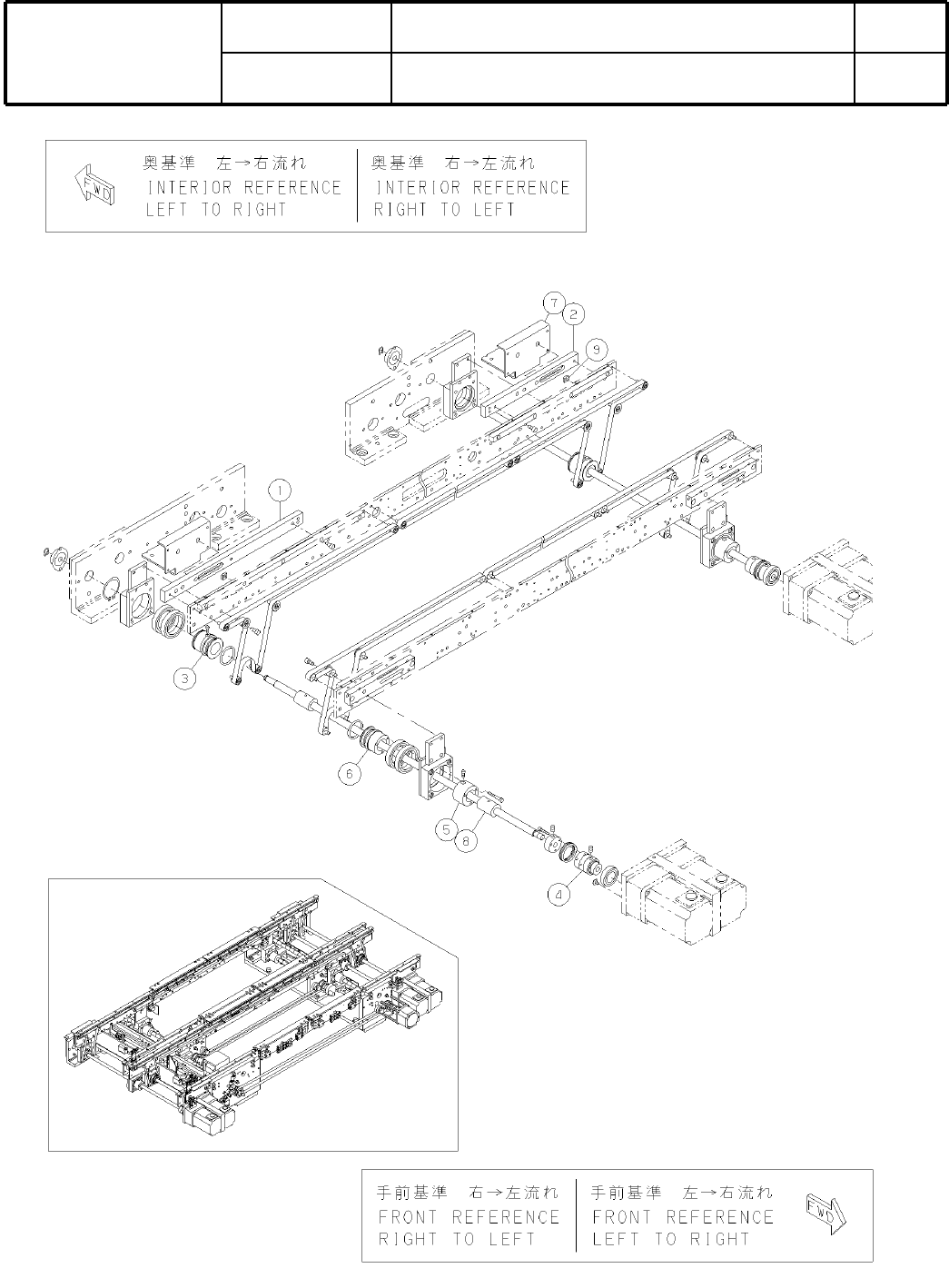 FWD

奥基準　左→右流れ
INTERIOR REFERENCE
LEFT TO RIGHT

奥基準　右→左流れ
INTERIOR REFERENCE
RIGHT TO LEFT

7
2
9
1
3
6
5
8
4

手前基準　右→左流れ
FRONT REFERENCE
RIGHT TO LEFT

手前基準　左→右流れ
FRONT REFERENCE
LEFT TO RIGHT

FWD