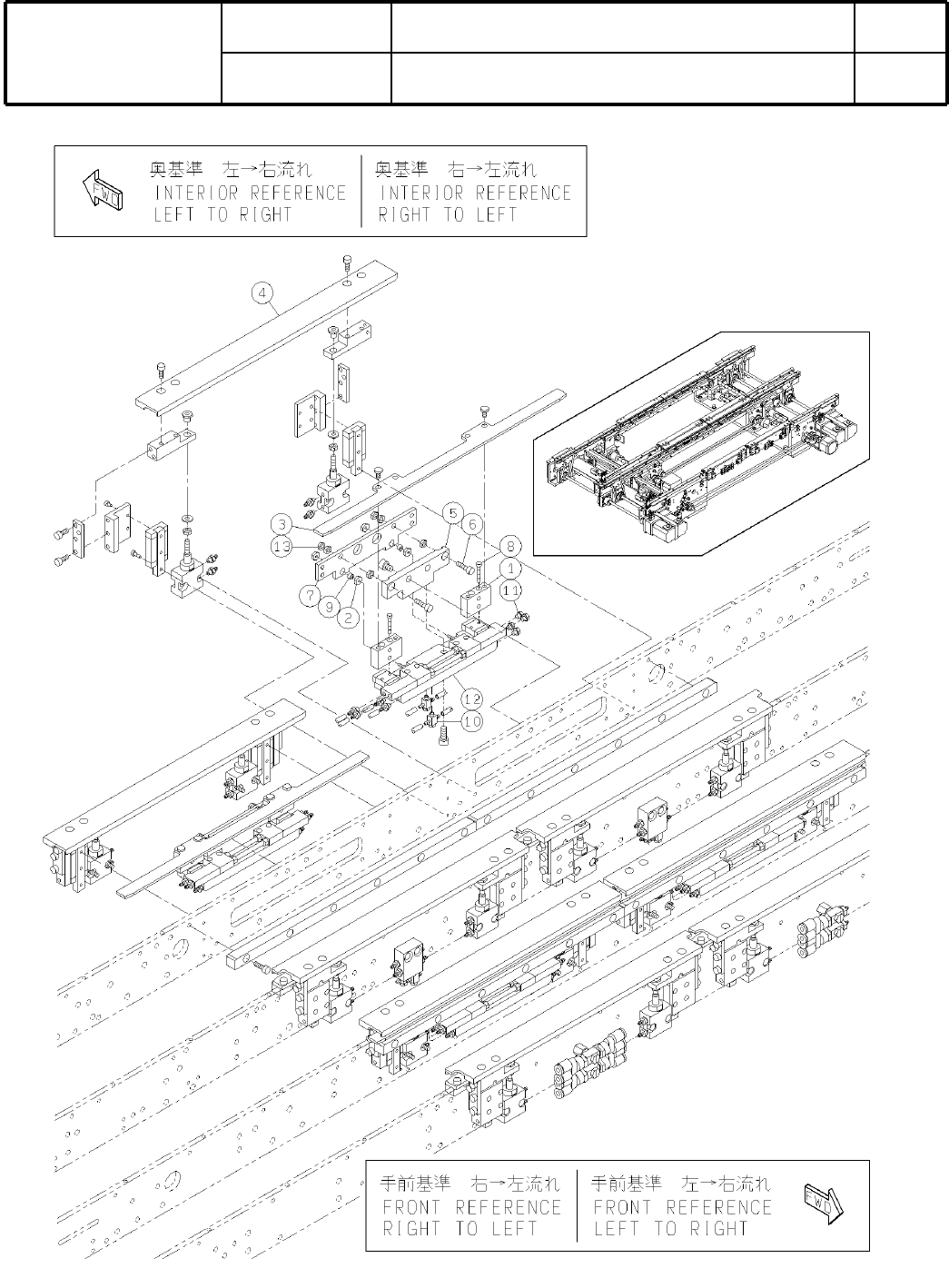 FWD

奥基準　左→右流れ
INTERIOR REFERENCE
LEFT TO RIGHT

奥基準　右→左流れ
INTERIOR REFERENCE
RIGHT TO LEFT

4
3
13
5
6
8
1
11
7
9
2
12
10

手前基準　右→左流れ
FRONT REFERENCE
RIGHT TO LEFT

手前基準　左→右流れ
FRONT REFERENCE
LEFT TO RIGHT

FWD