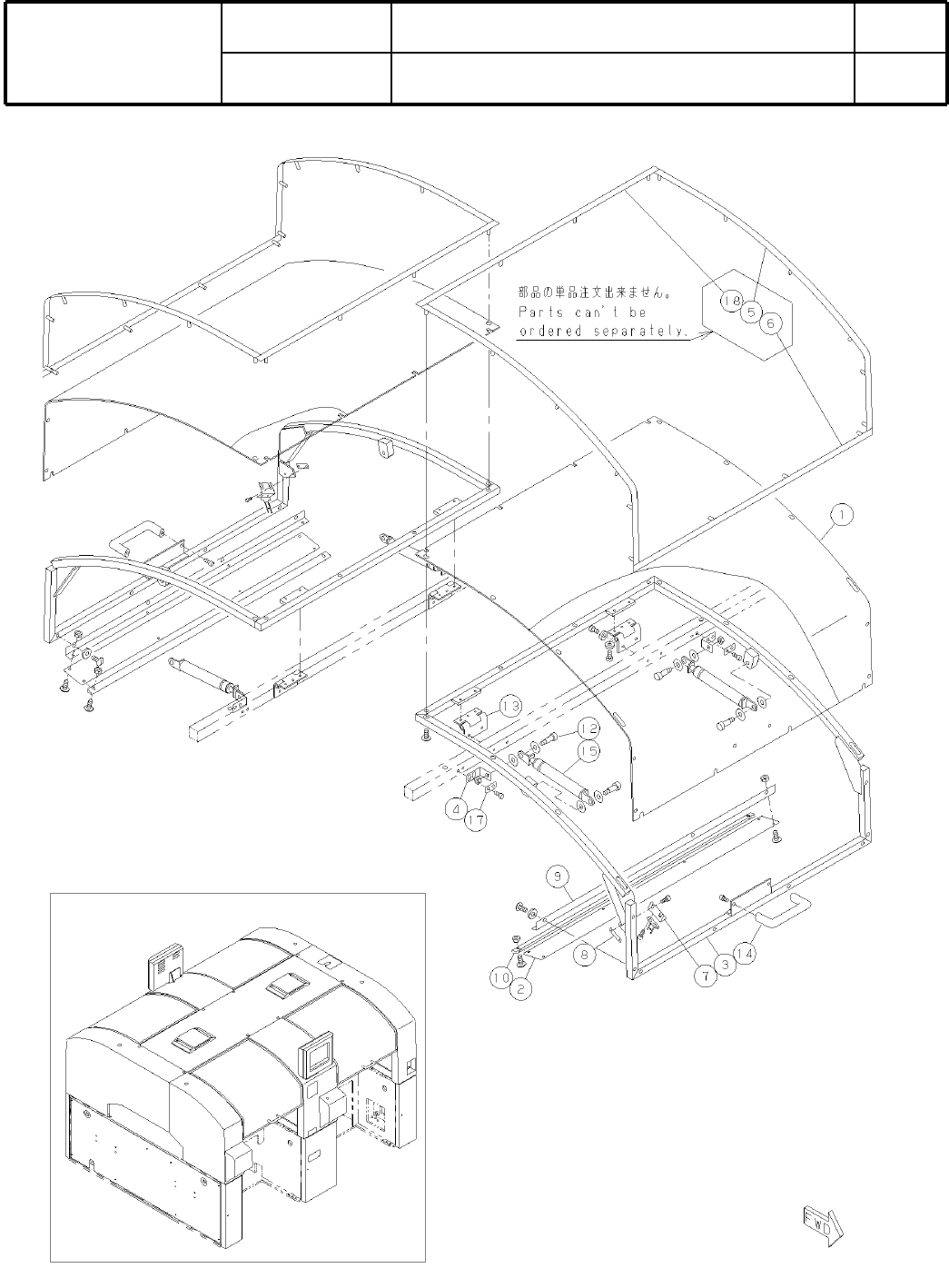 部品の単品注文出来ません。
Parts can't be ordered separately.

18
5
6
1
13
12
15
4
17
9
8
10
2
7
3
14

FWD