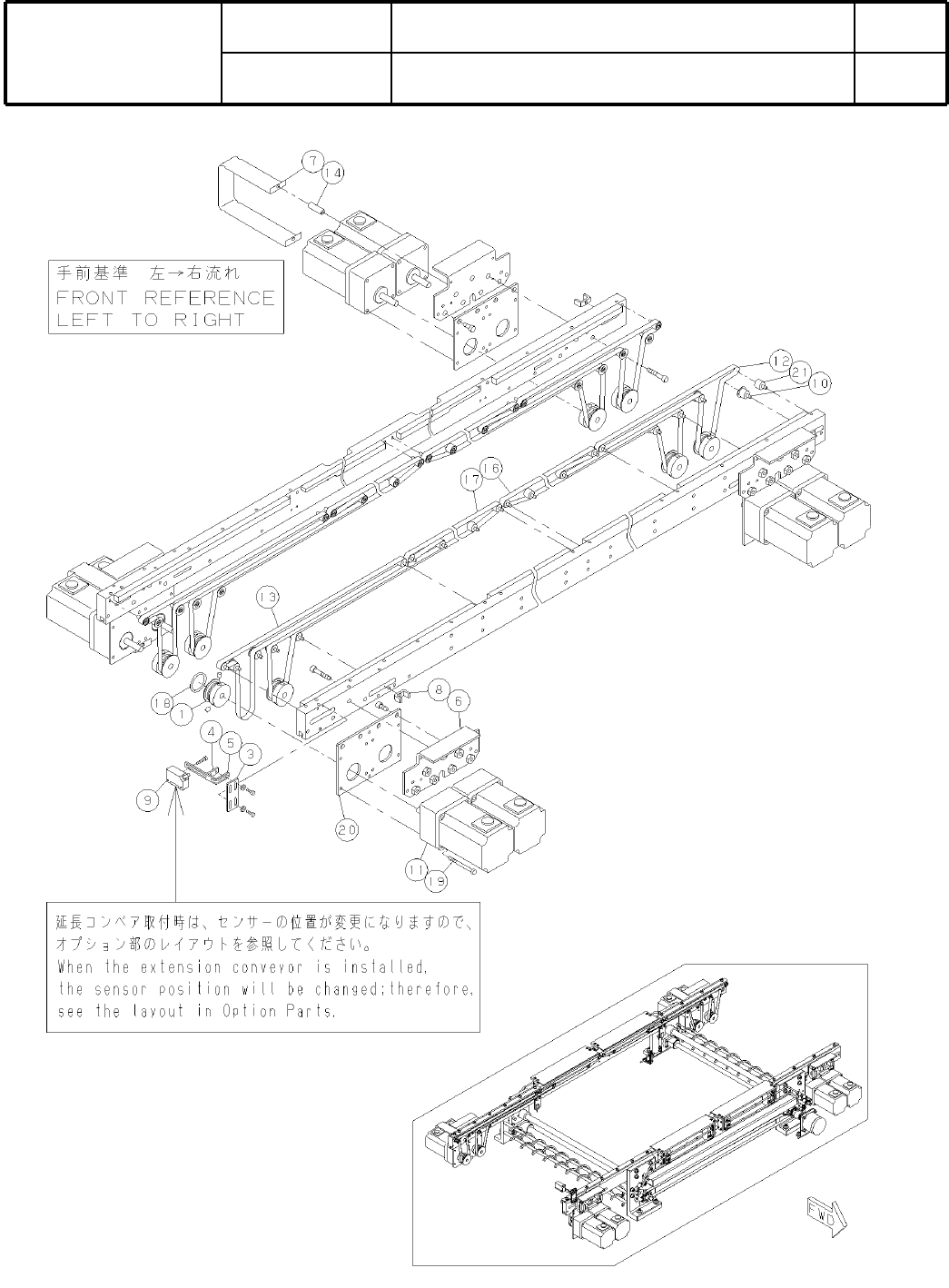 7
14

手前基準　左→右流れ
FRONT REFERENCE
LEFT TO RIGHT

12
21
10

17
16

13

18
1

8
6

4
5
3

9

20

11
19

延長コンベア取付時は、センサーの位置が変更になりますので、オプション部のレイアウトを参照してください。
When the extension conveyor is installed, the sensor position will be changed;therefore, see the layout in Option Parts.

FWD