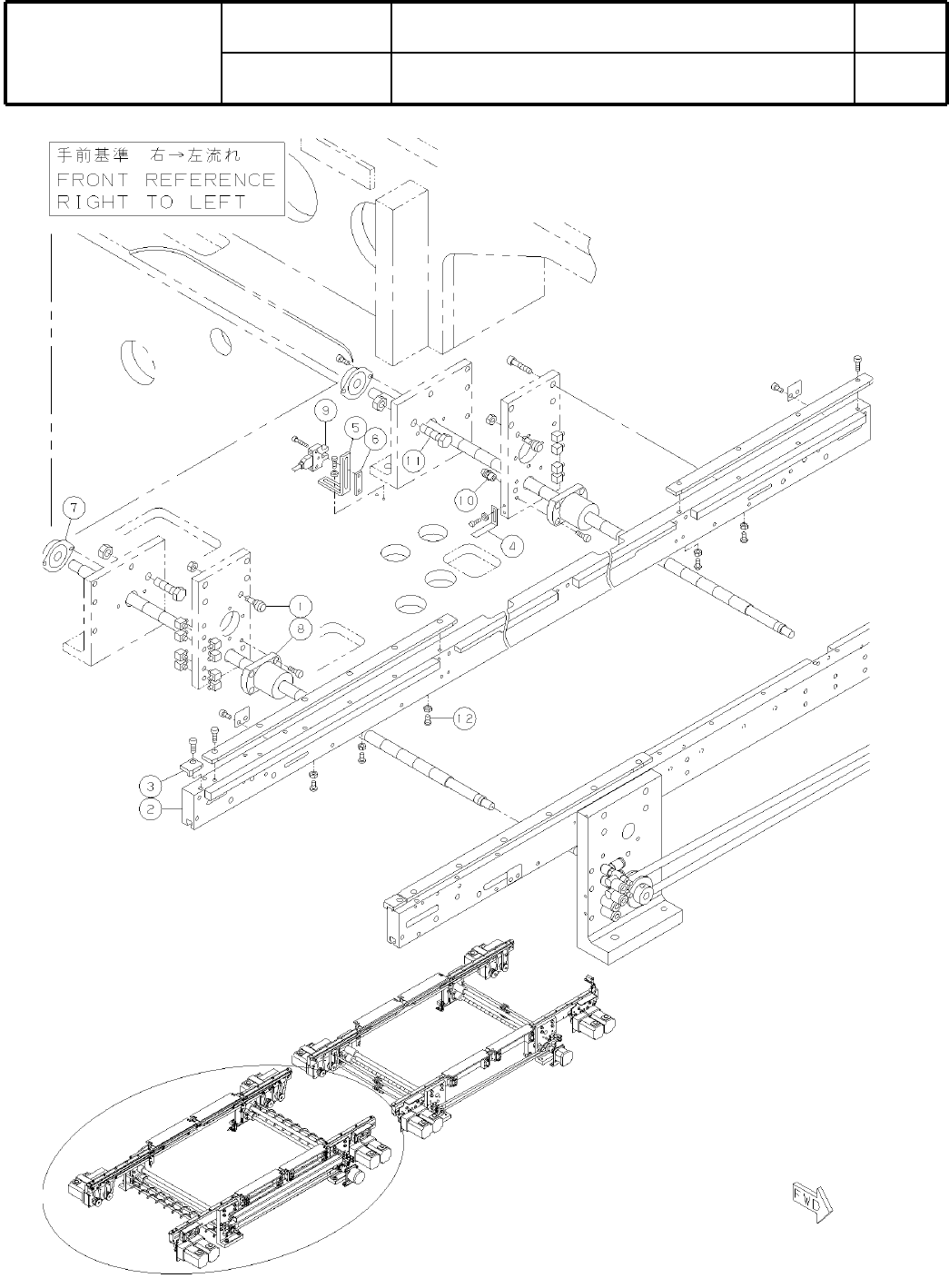 手前基準　右→左流れ
FRONT REFERENCE
RIGHT TO LEFT

9
5
6
11
10
4
7
1
8
12
3
2

FWD