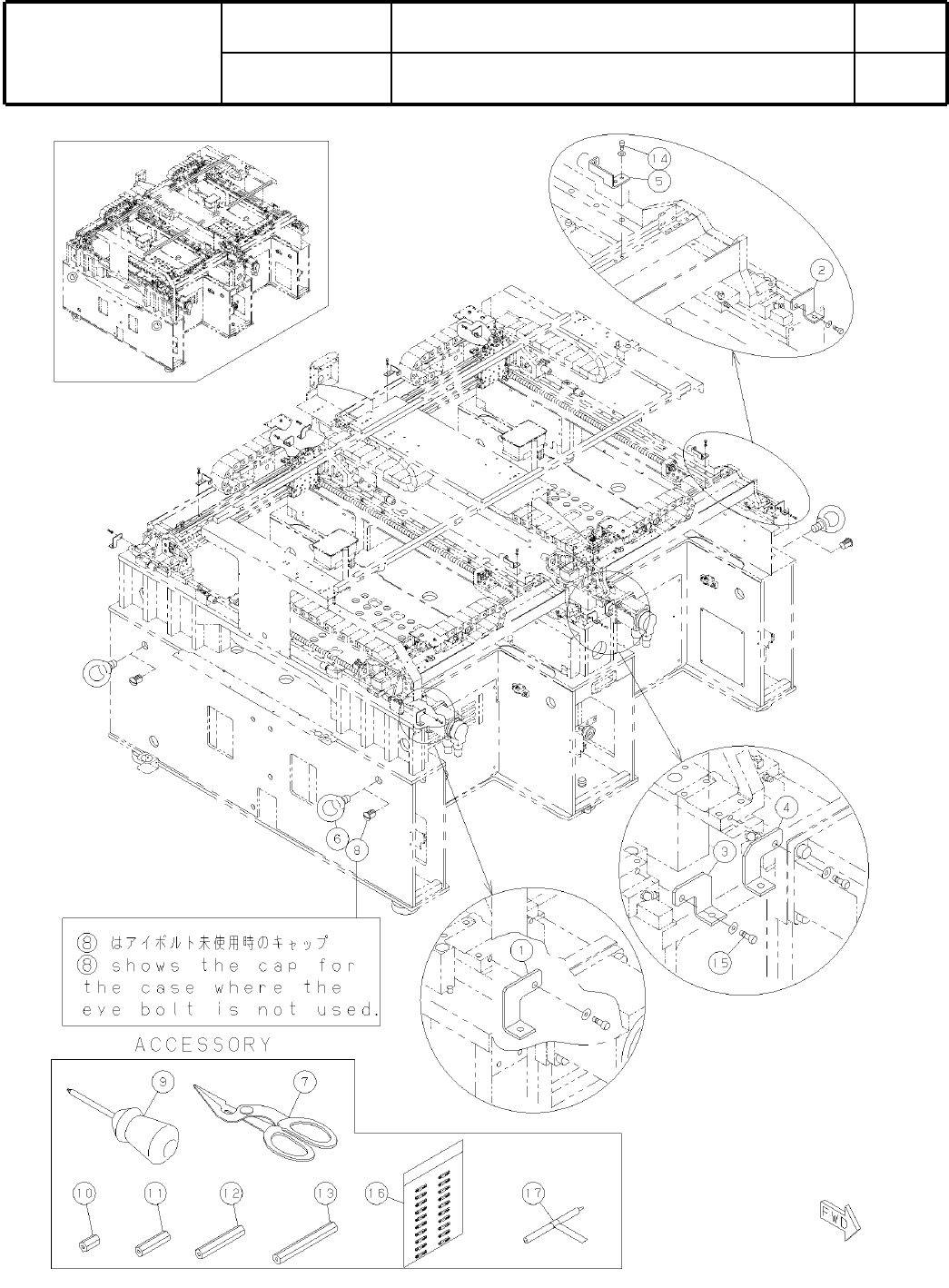 14
5
2
6
8
4
3
15
1

⑧ はアイボルト未使用時のキャップ
⑧ shows the cap for the case where the eye bolt is not used.

ACCESSORY

9
7
10
11
12
13
16
17

FWD