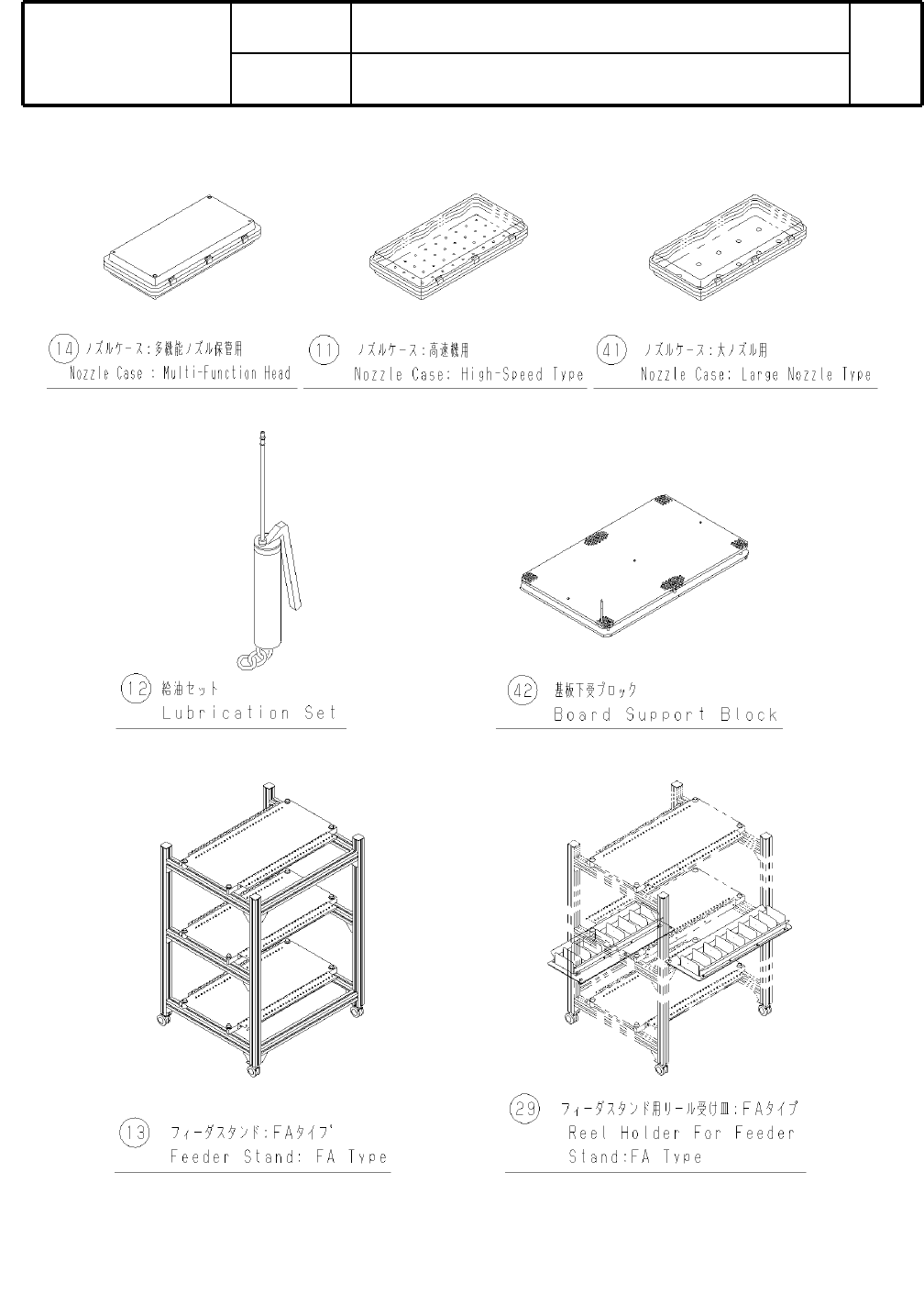 14 ノズルケース：多機能ノズル保管用
Nozzle Case : Multi-Function Head

11 ノズルケース：高速機用
Nozzle Case: High-Speed Type

41 ノズルケース：大ノズル用
Nozzle Case: Large Nozzle Type

12 給油セット
Lubrication Set

42 基板下受ブロック
Board Support Block

13 フィーダスタンド：FAタイプ
Feeder Stand: FA Type

29 フィーダスタンド用リール受けⅢ：FAタイプ
Reel Holder For Feeder Stand:FA Type