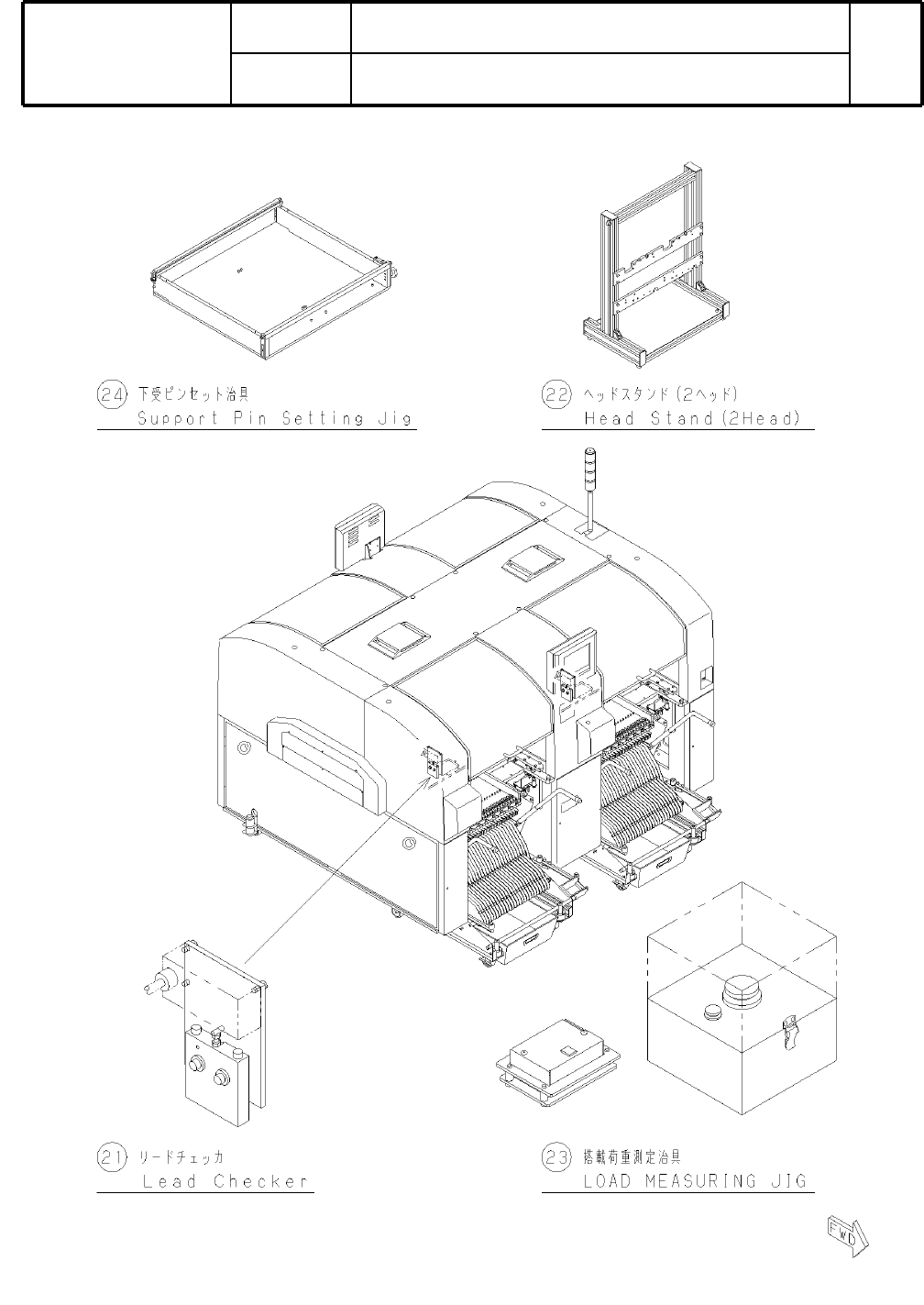 24 下受ピンセット治具
Support Pin Setting Jig

22 ヘッドスタンド(2ヘッド)
Head Stand(2Head)

21 リードチェッカ
Lead Checker

23 搭載荷重測定治具
LOAD MEASURING JIG

FWD