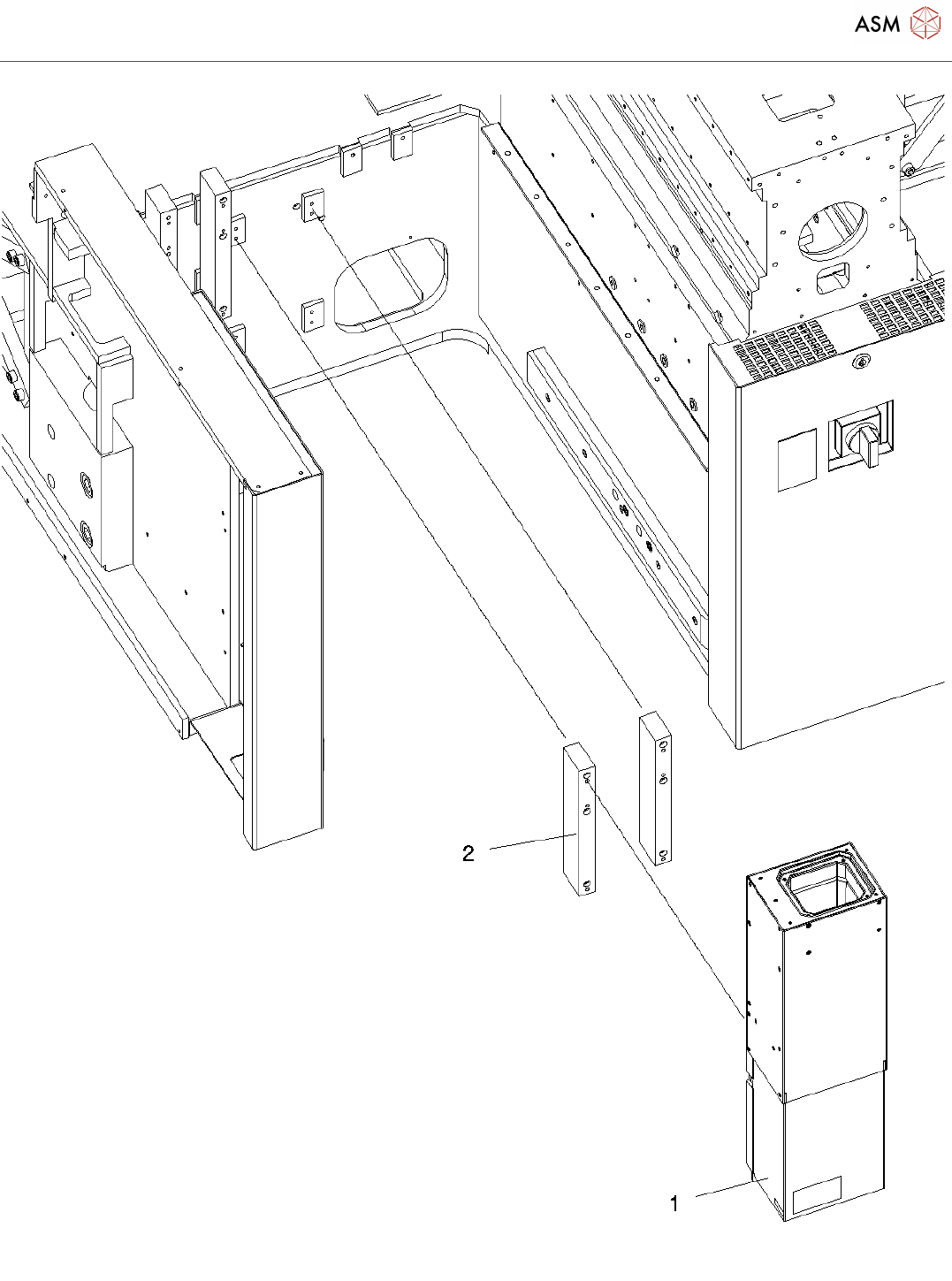 ASM

2

1