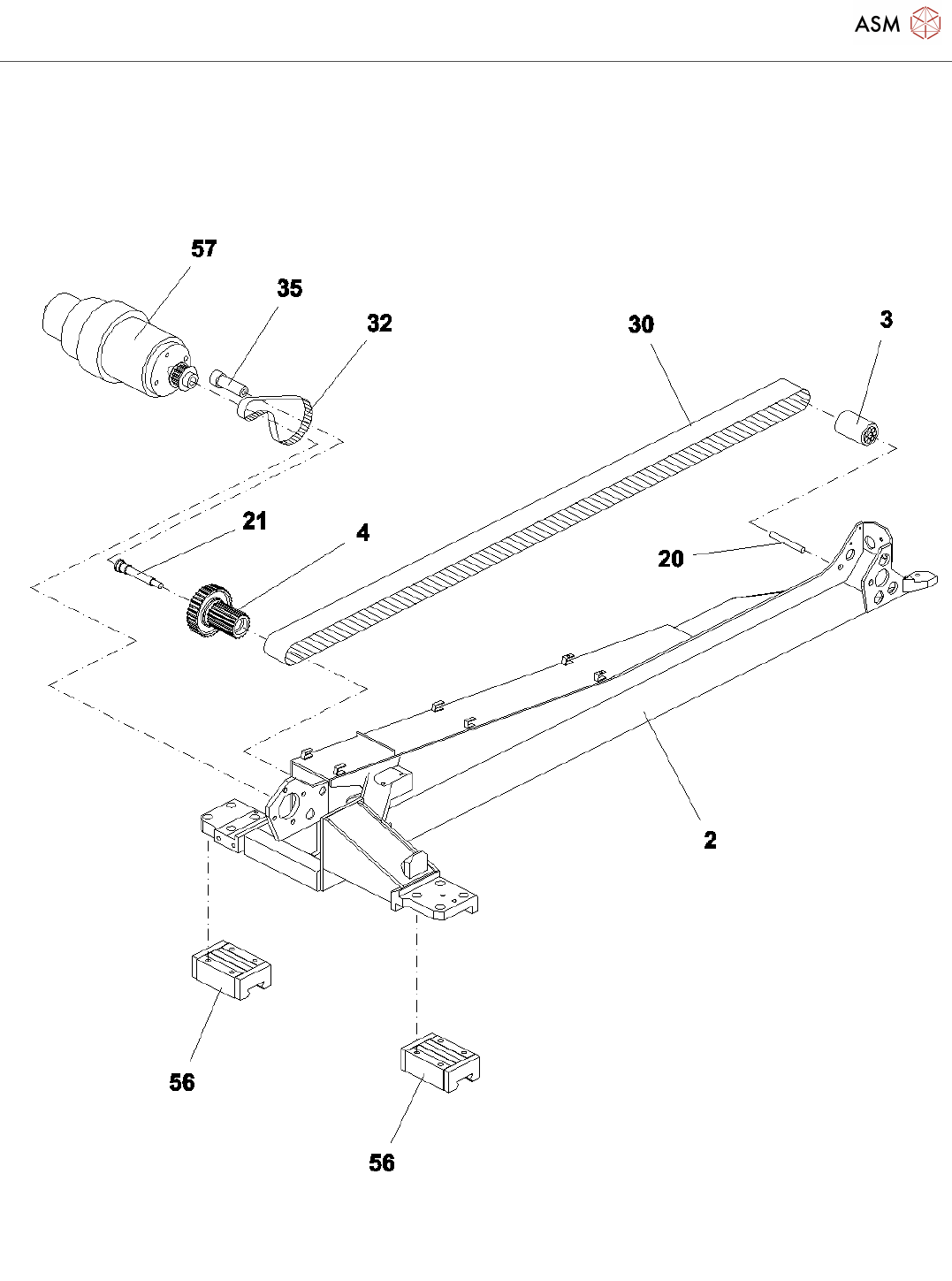 ASM

57
35
32
30
3
21
4
20
2
56
56