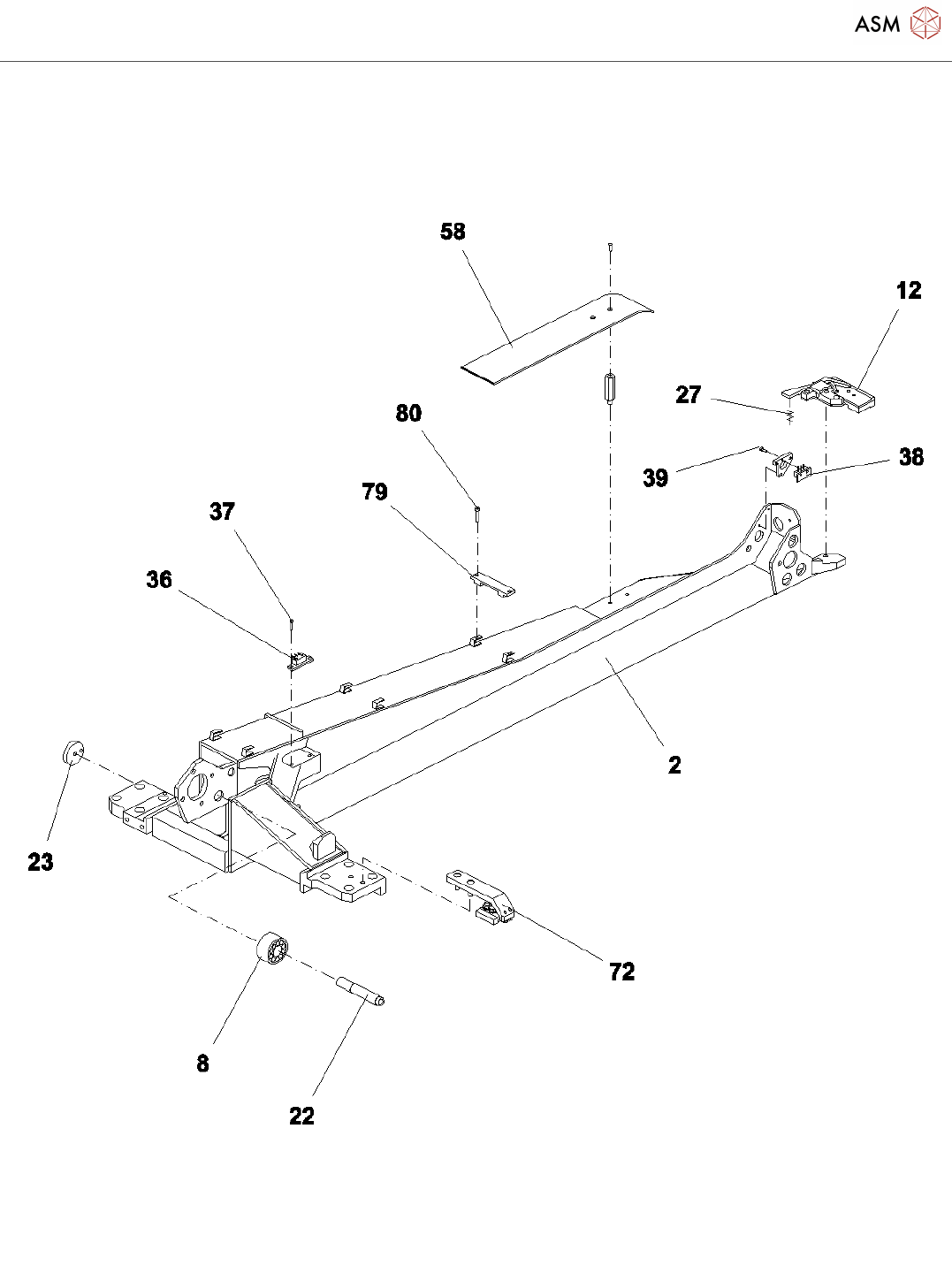 ASM

58

12

27

80

39

38

79

37

36

2

23

72

8

22