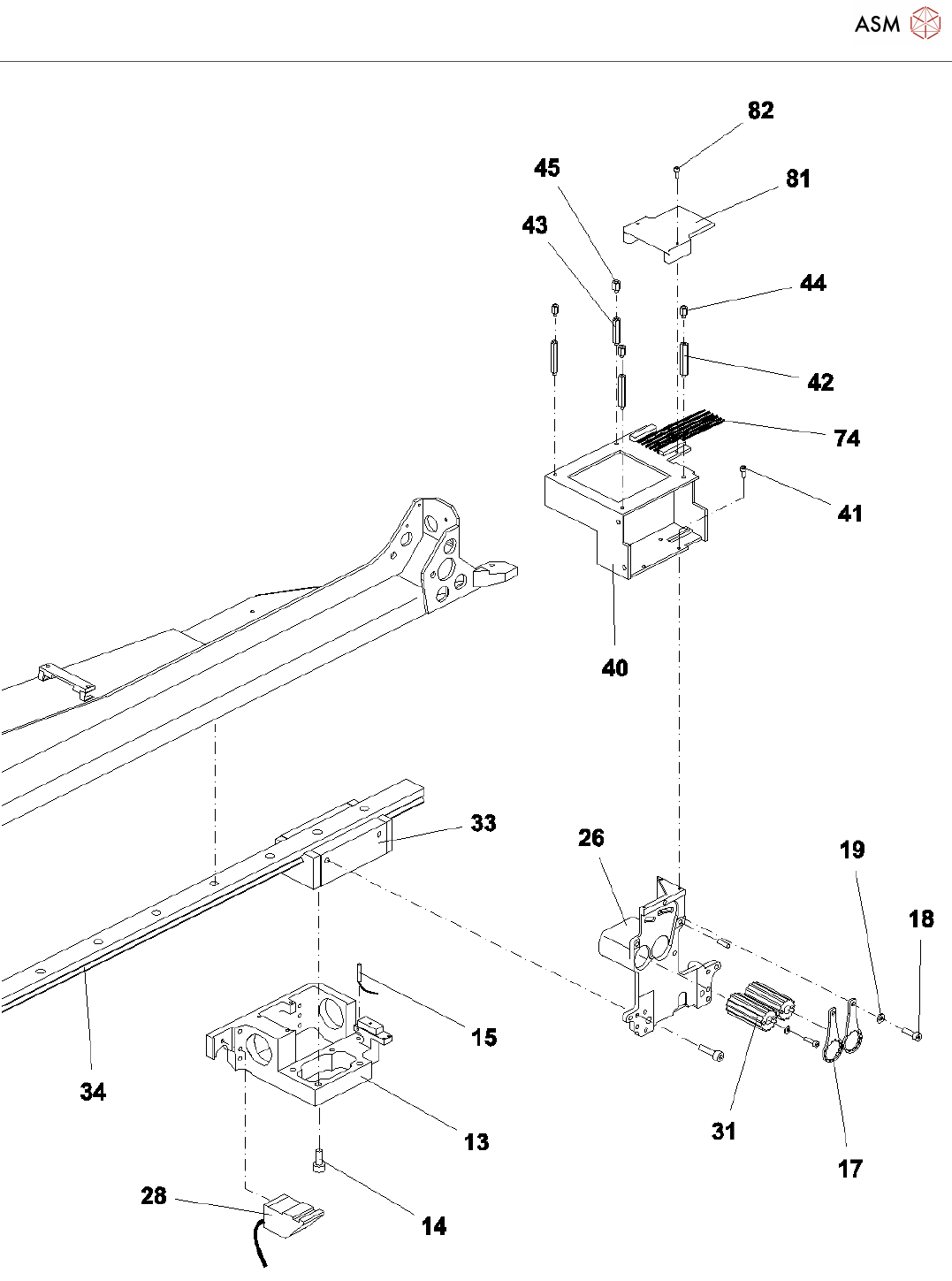 ASM

82
45
81
43
44
42
74
41
40
33
26
19
18
15
34
13
31
17
28
14