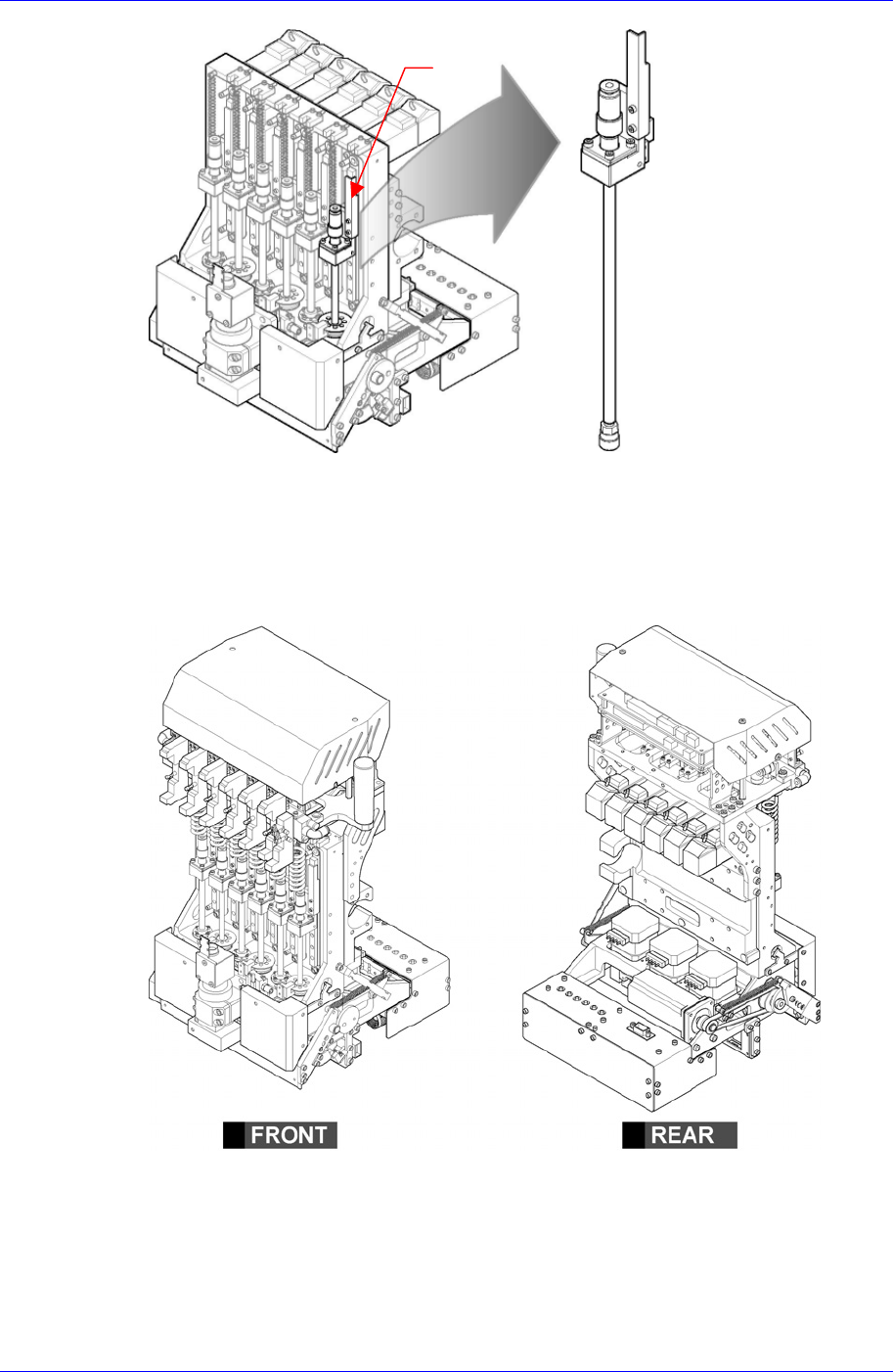 FRONT

REAR