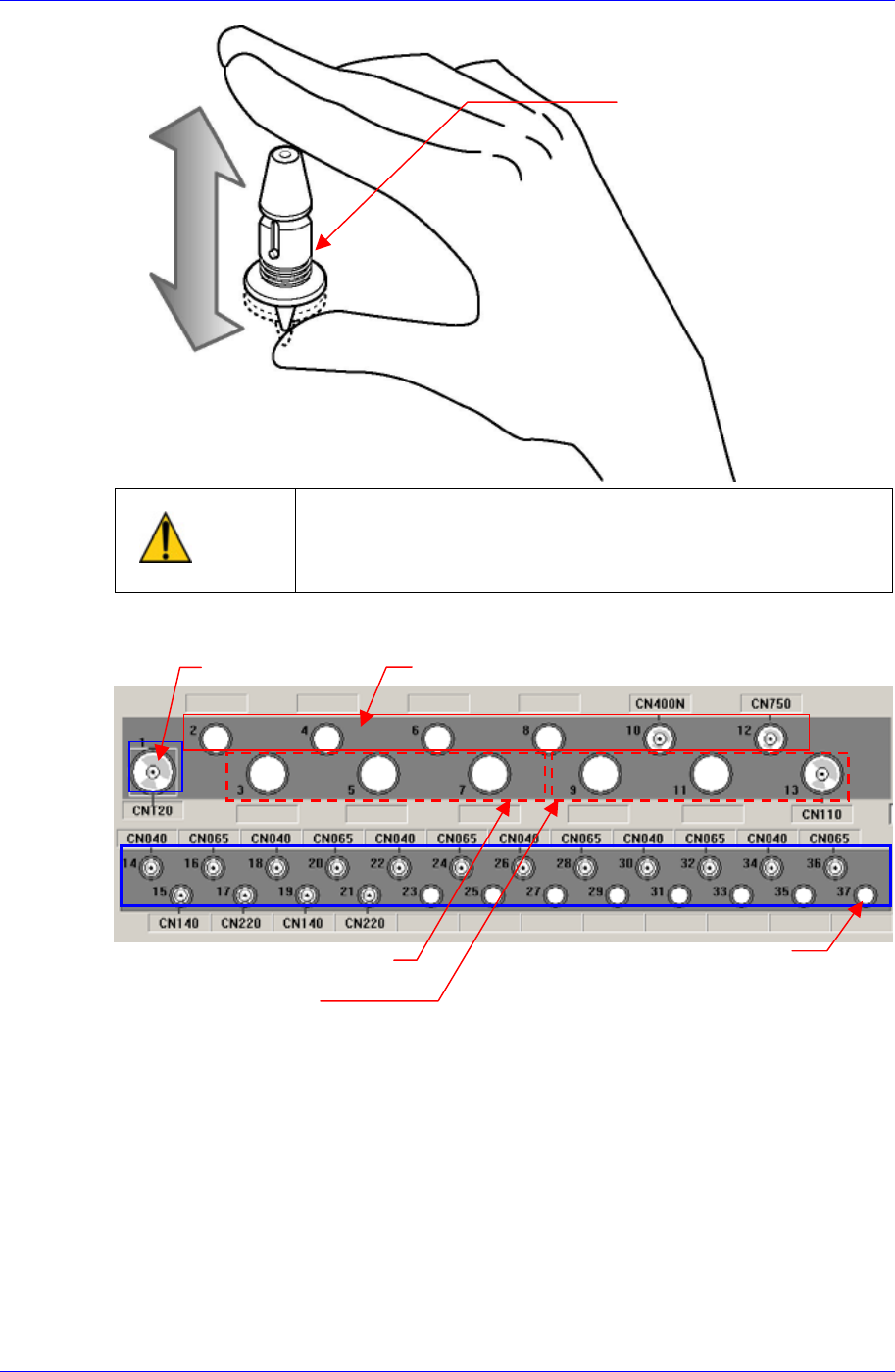 CN400N
CN750
1
2
4
6
8
10
12
3
5
7
9
11
13
CN120
CN110
CN040
CN065
CN040
CN065
CN040
CN065
CN040
CN065
CN040
CN065
CN040
CN065
14
16
18
20
22
24
26
28
30
32
34
36
15
17
19
21
23
25
27
29
31
33
35
37
CN140
CN220
CN140
CN220