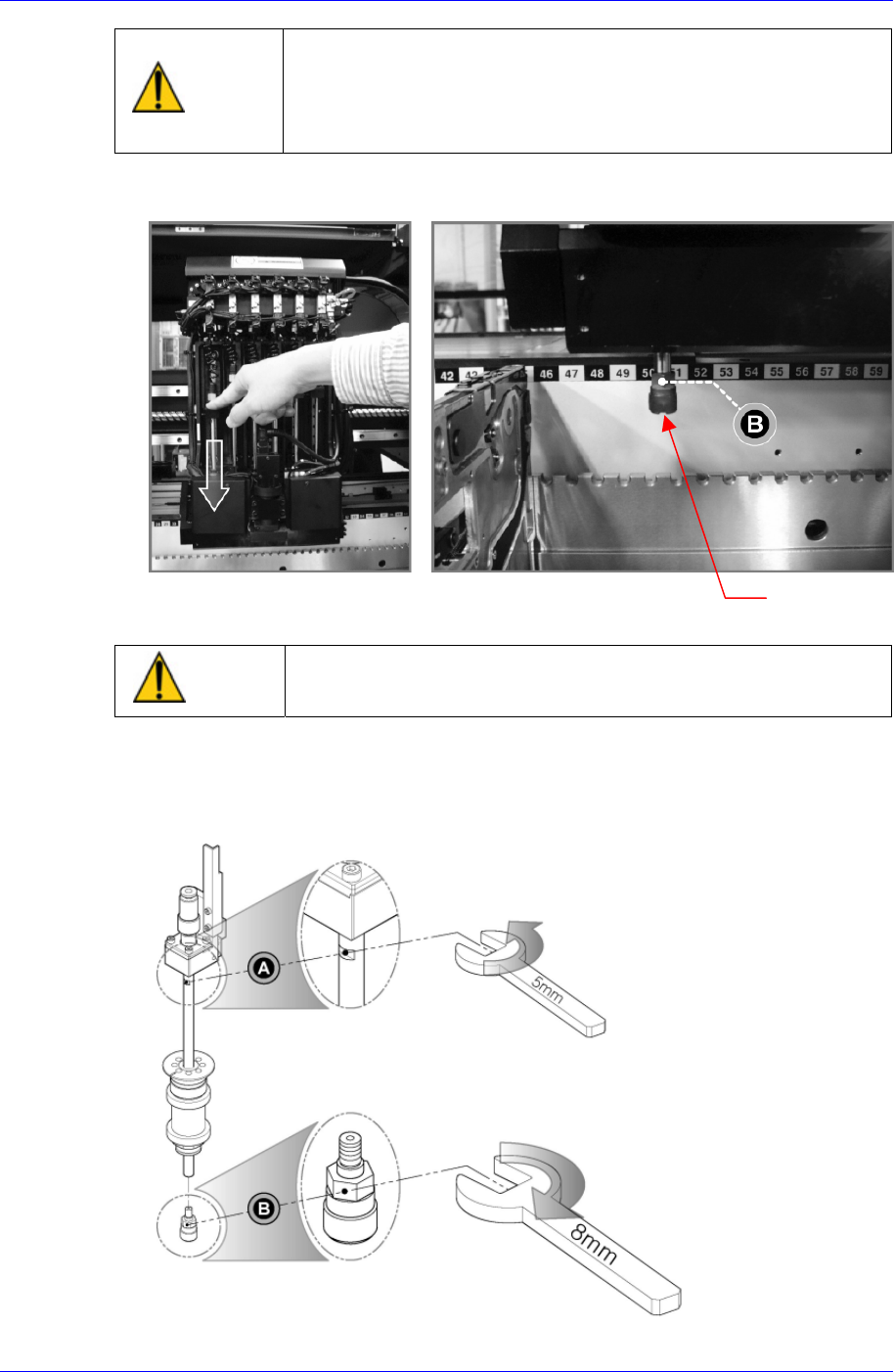 42 43 46 47 48 49 50 51 52 53 54 55 56 57 58 59

B

A

5mm

B

8mm