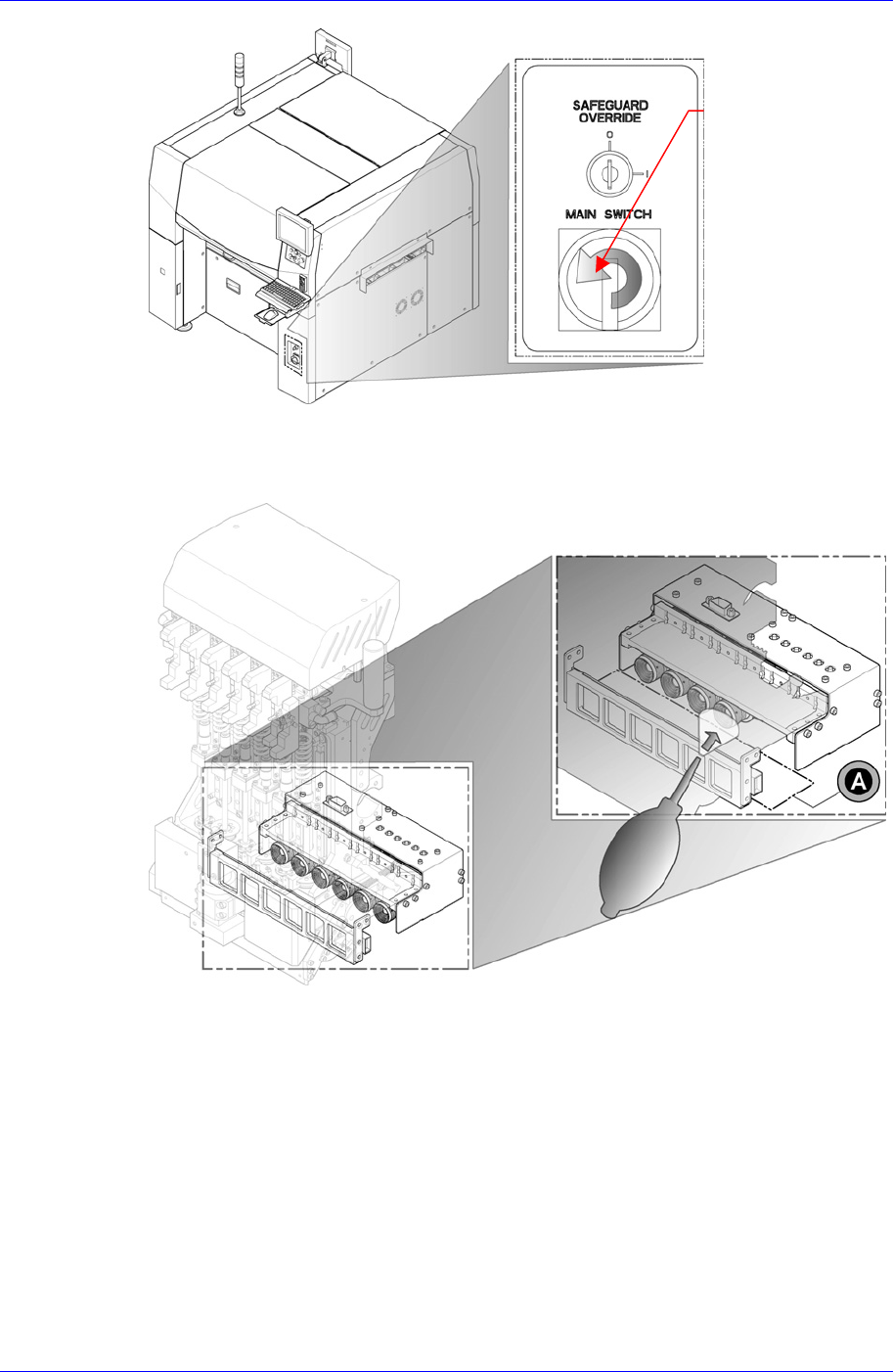 SAFEGUARD OVERRIDE

O

I

MAIN SWITCH

A