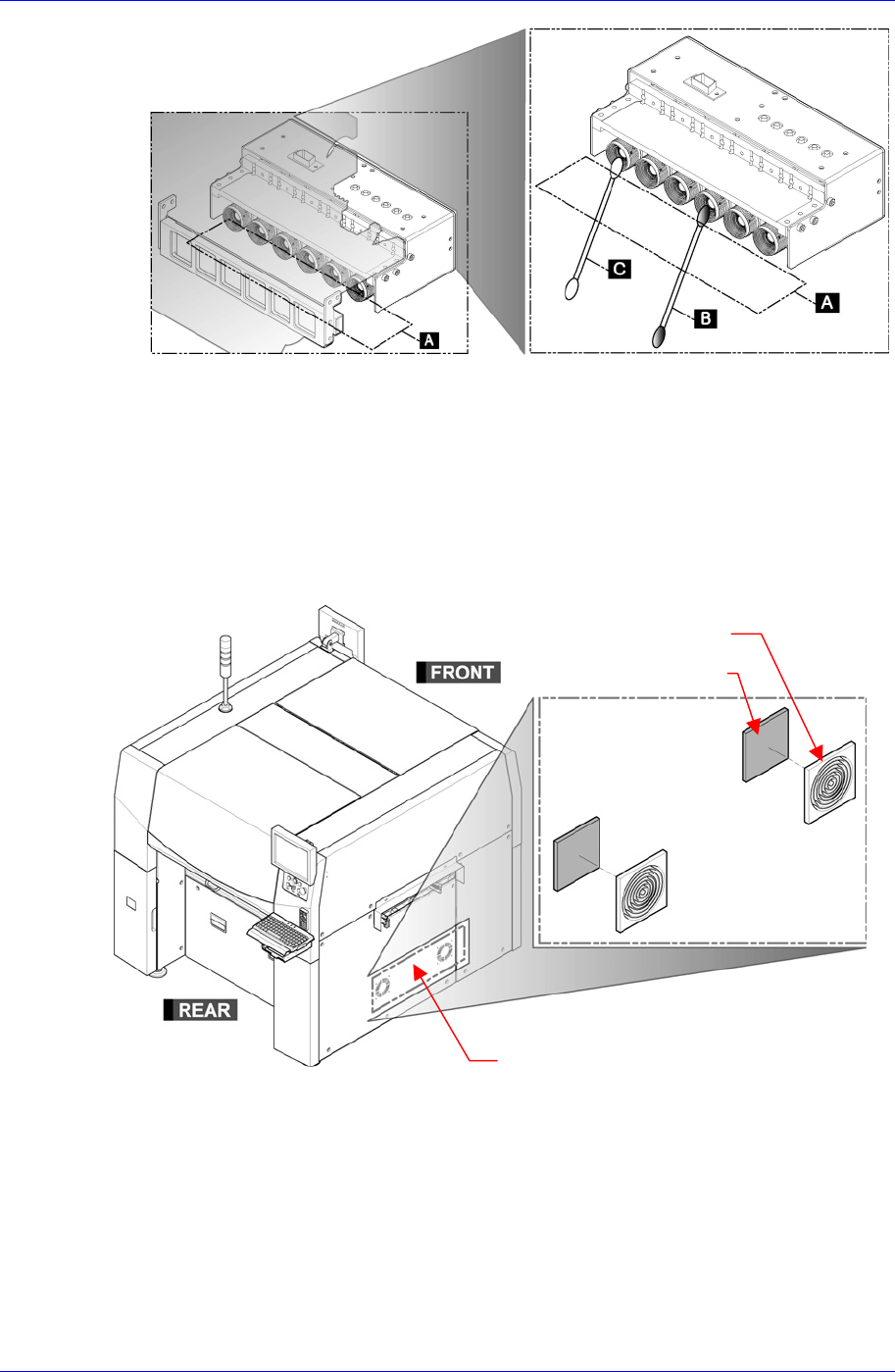 A

C

B

A

FRONT

REAR