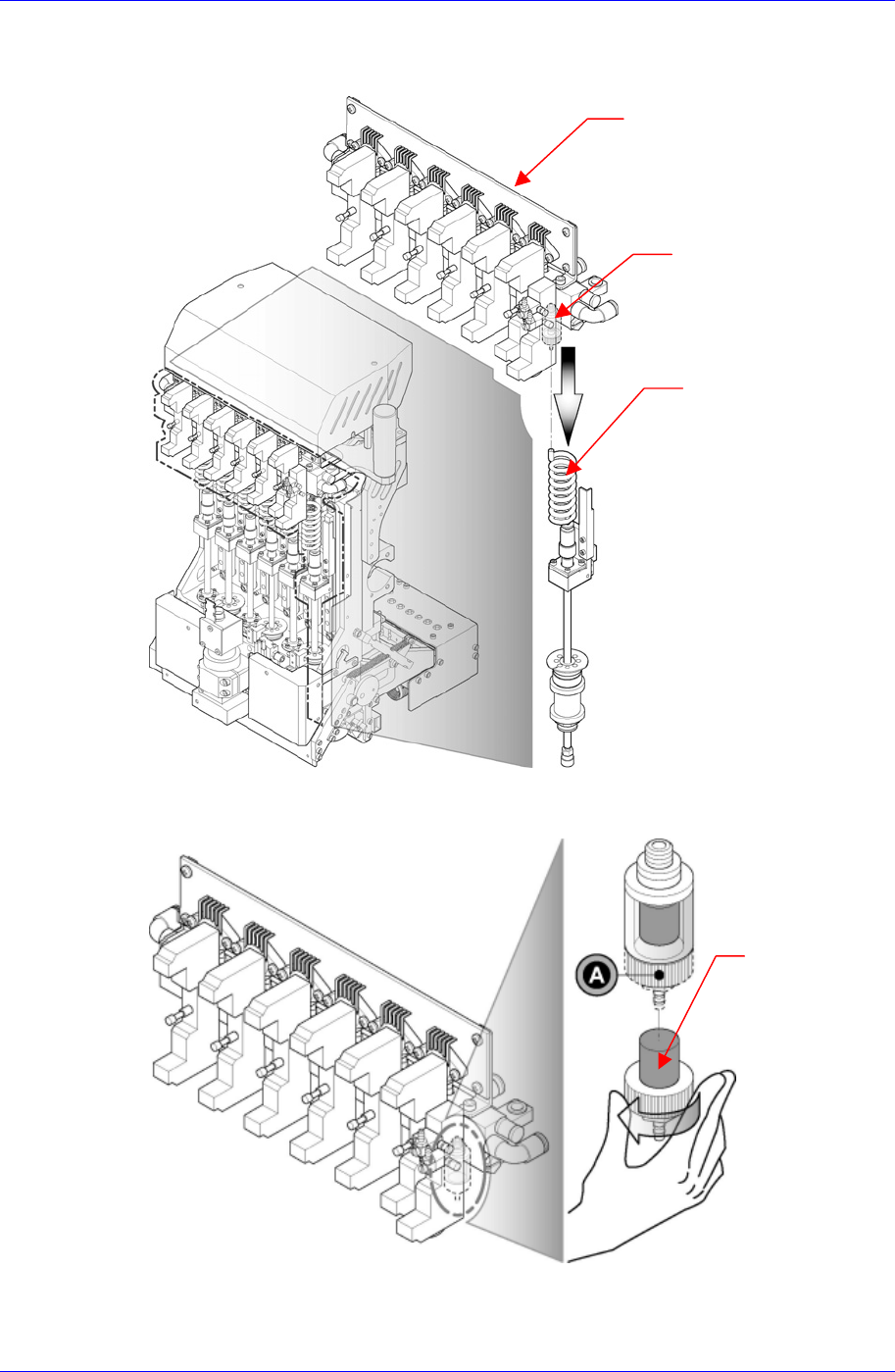 A