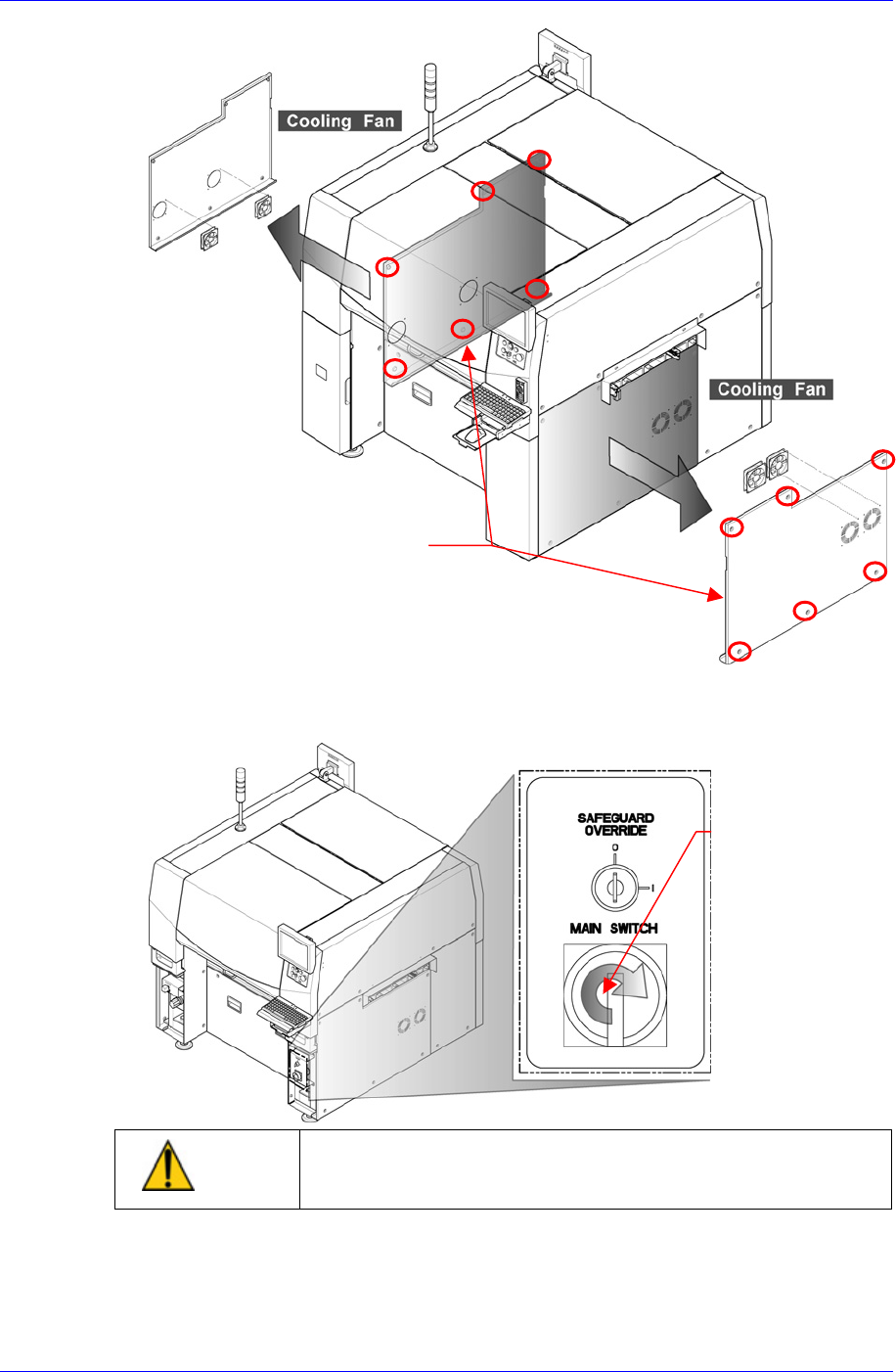 Cooling Fan

Cooling Fan

SAFEGUARD OVERRIDE

O

I

MAIN SWITCH