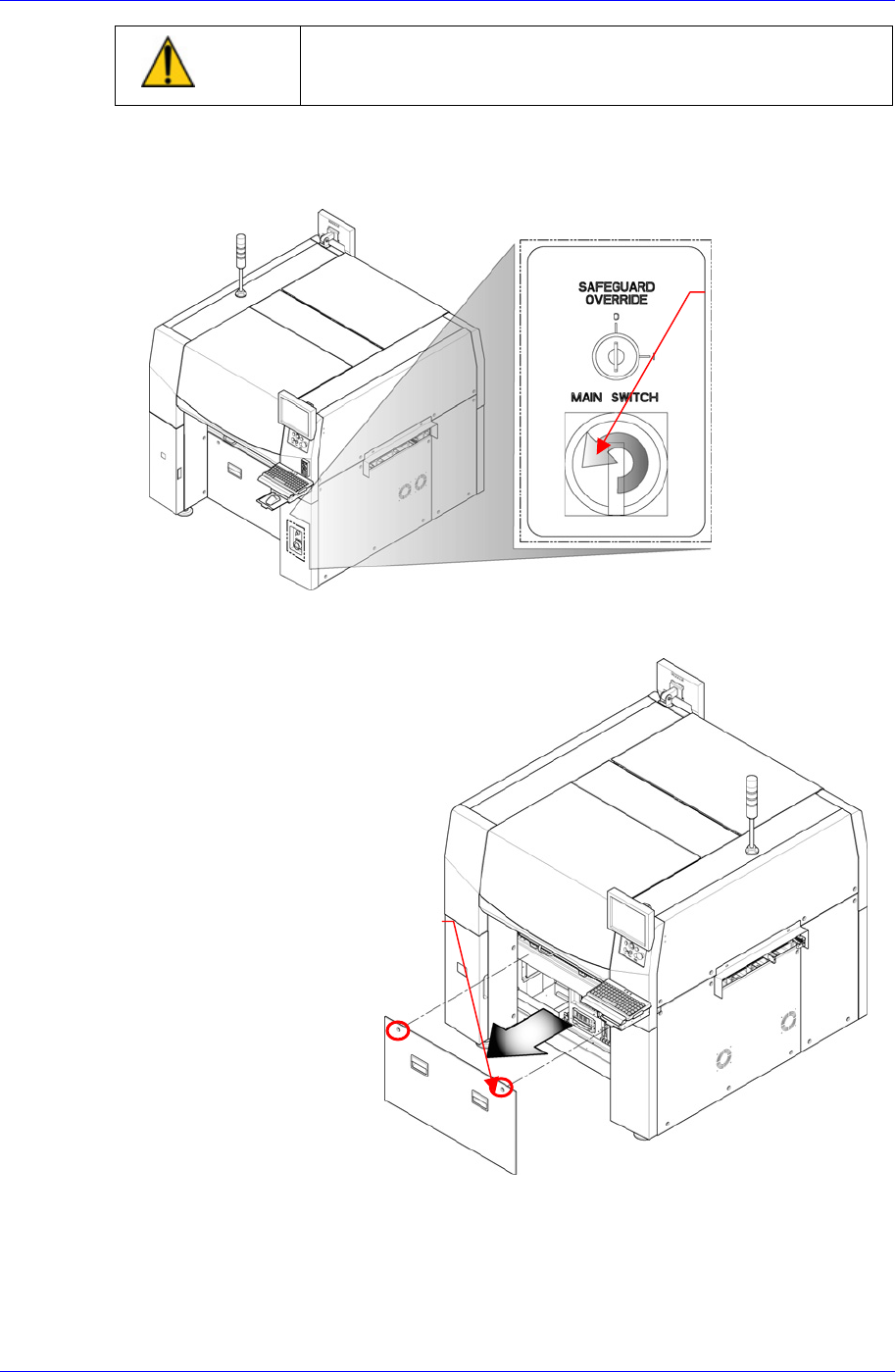 SAFEGUARD OVERRIDE

MAIN SWITCH