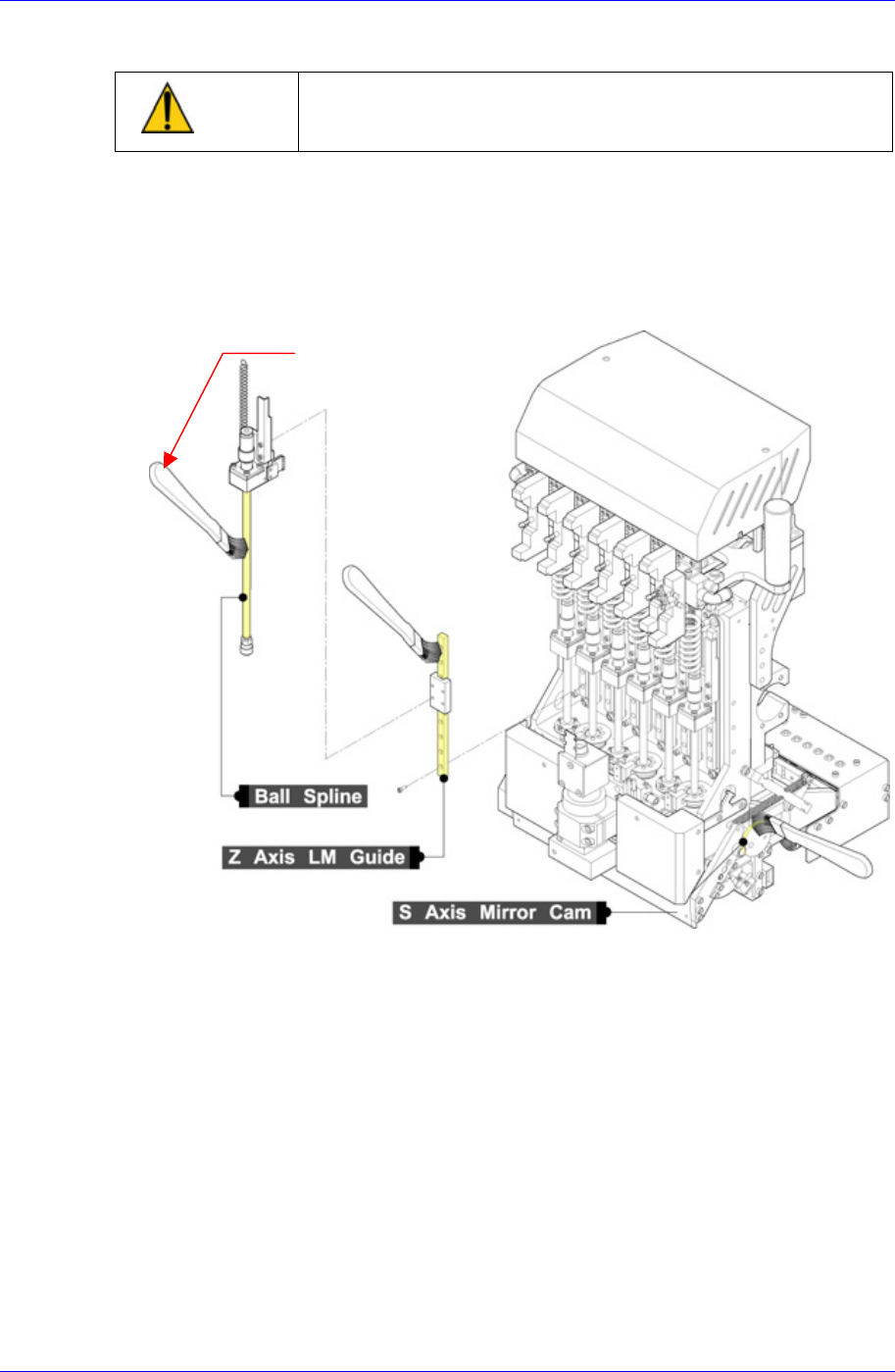 Ball Spline

Z Axis LM Guide

S Axis Mirror Cam