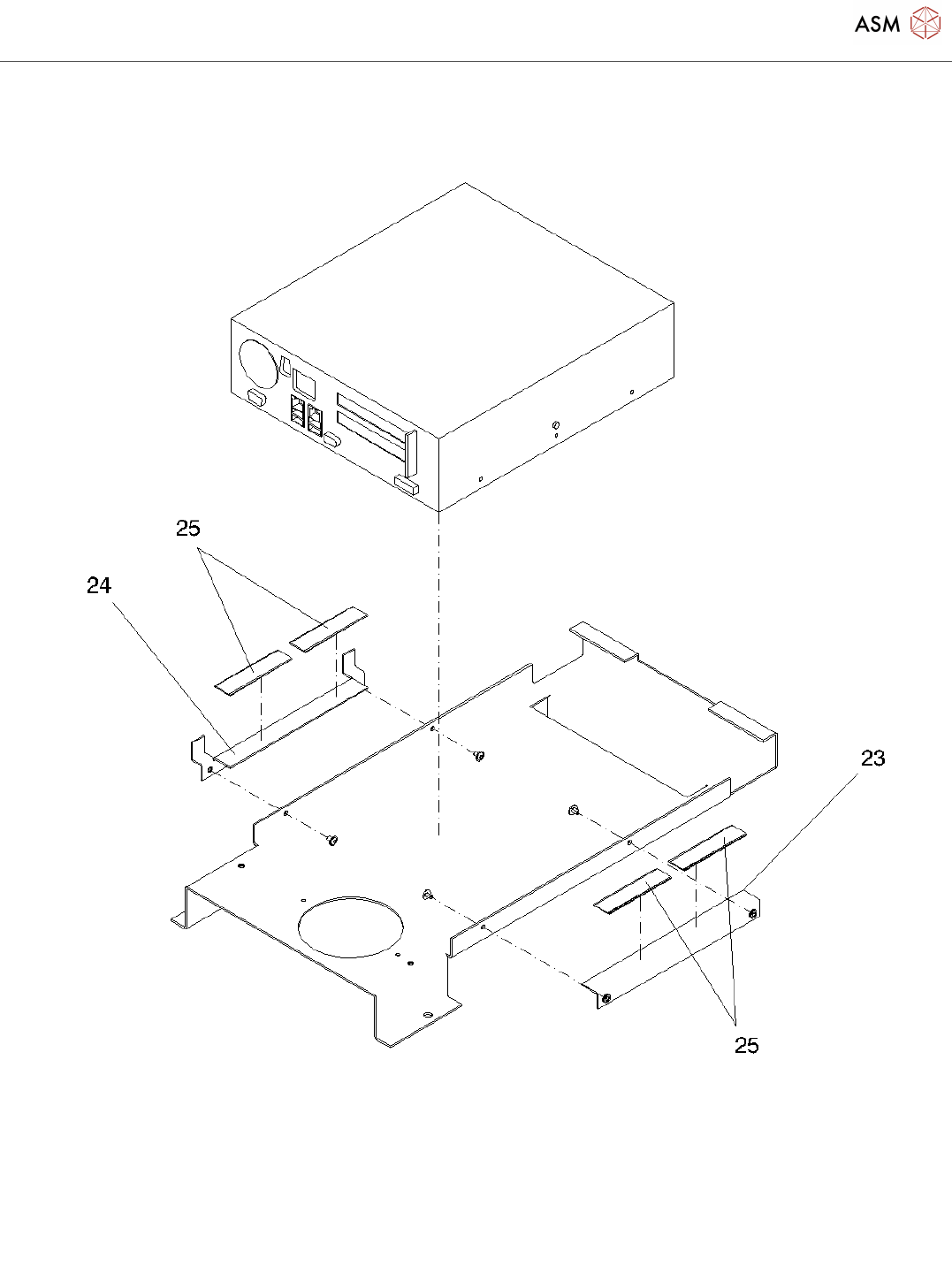 ASM

25

24

23

25