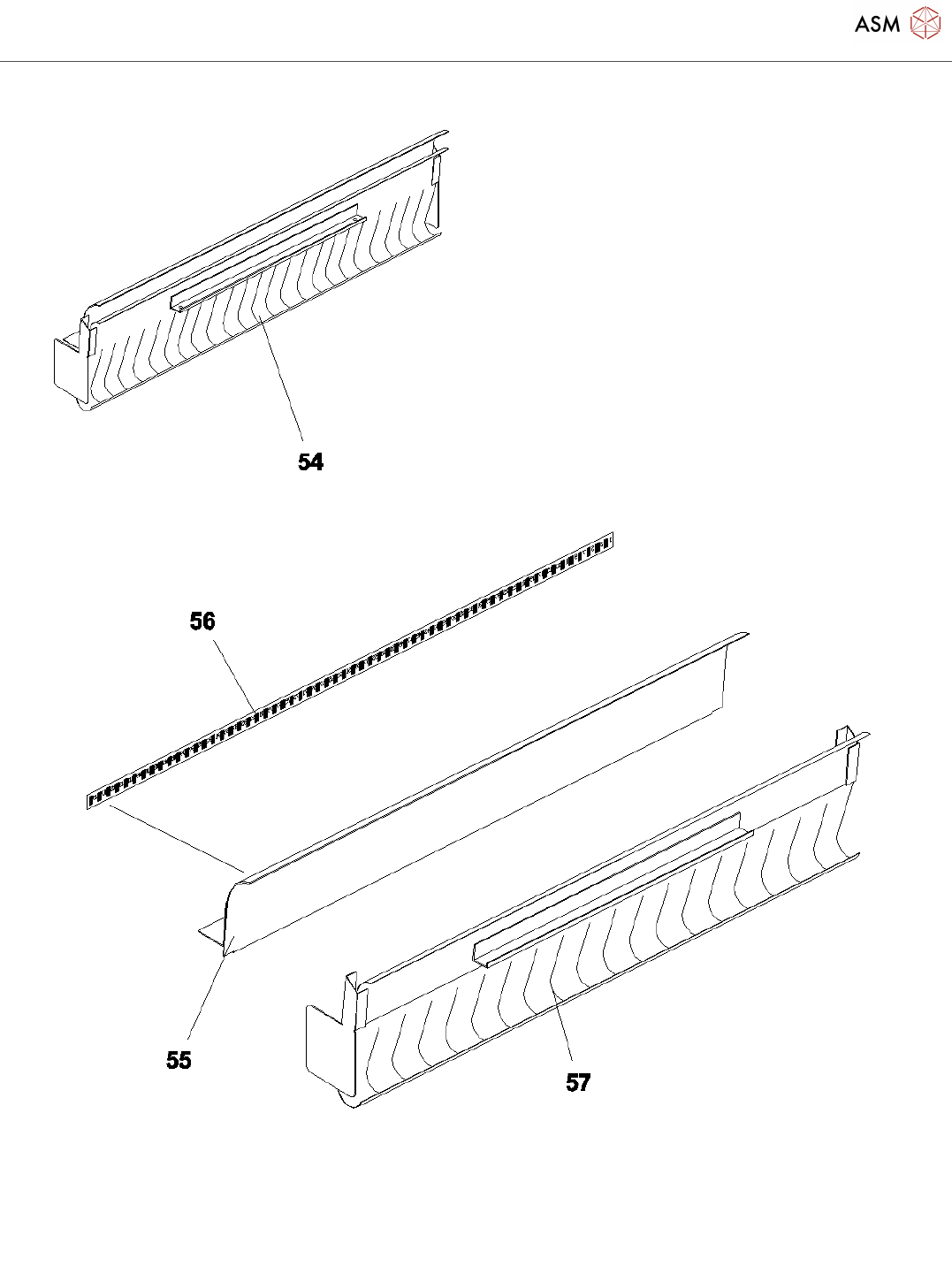 ASM

54

56

55

57