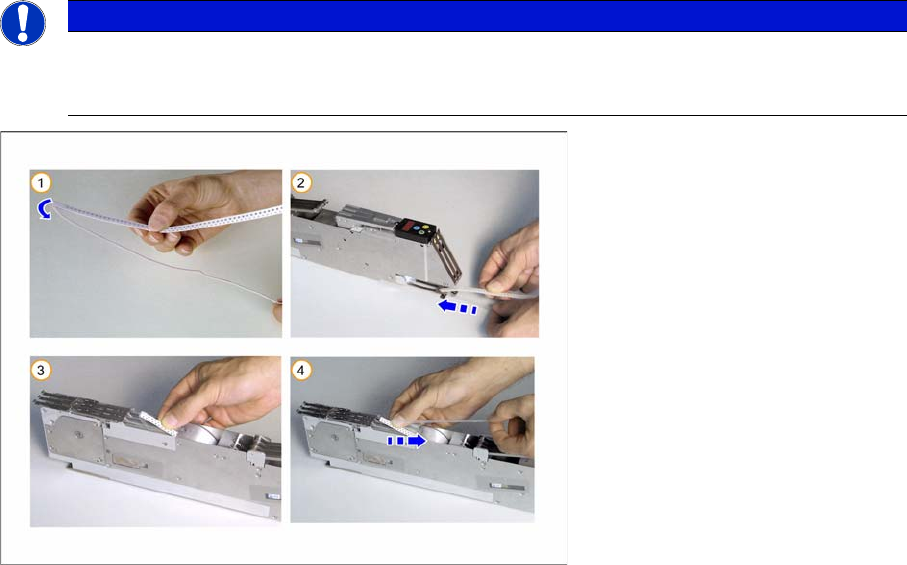 1

2

3

4