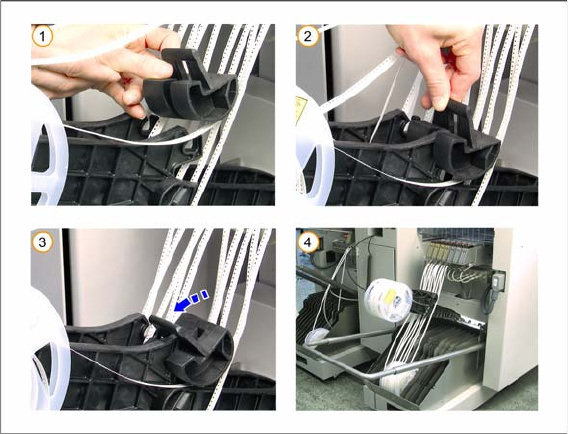 1
2
3
4