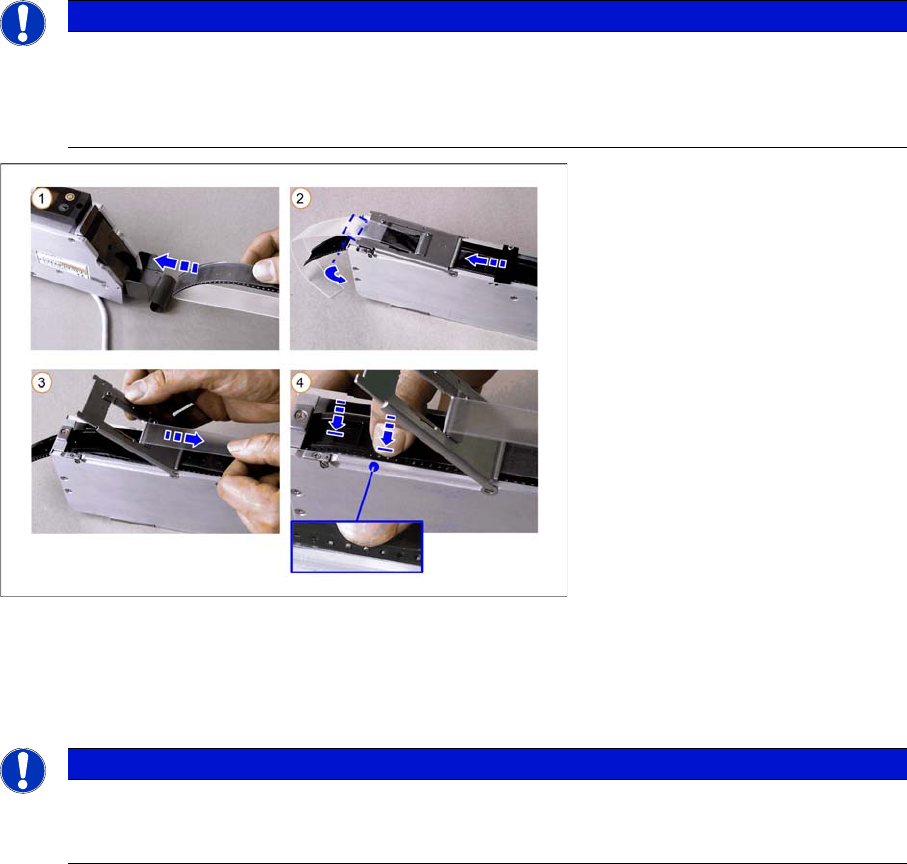 1

2

3

4