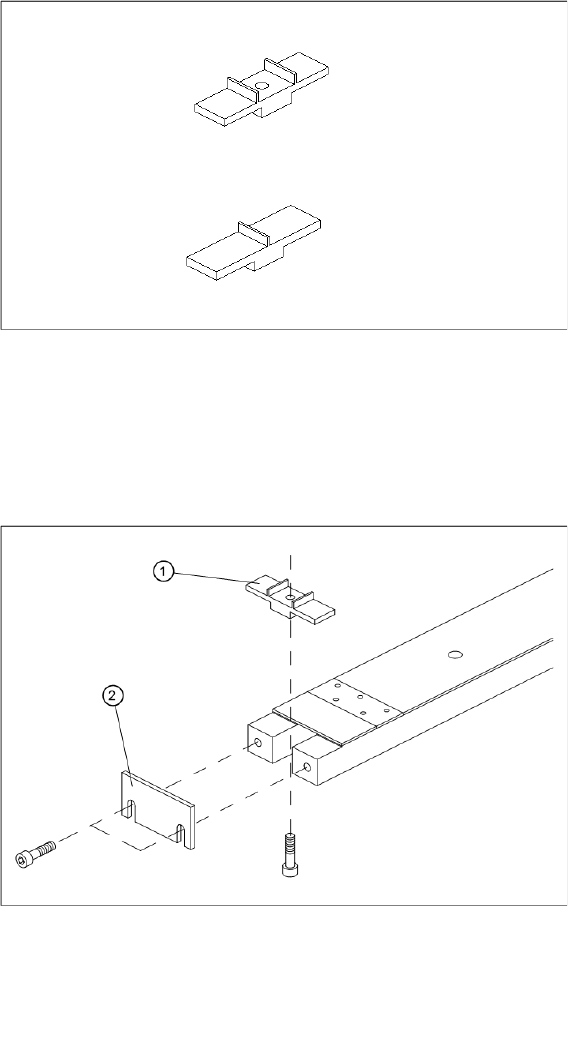 1

2