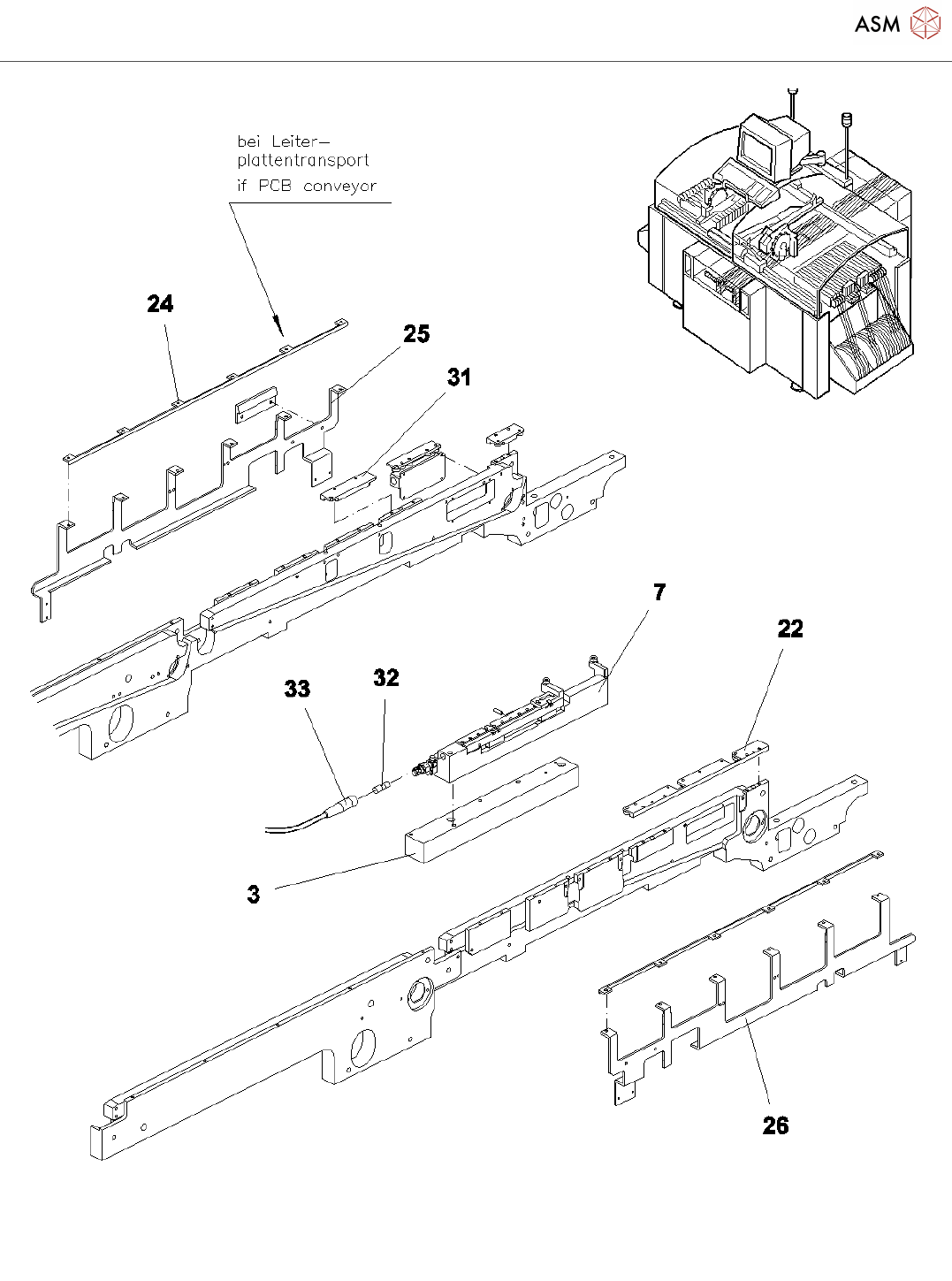 ASM

bei Leiterplattentransport
if PCB conveyor

24

25

31

7

22

33

32

3

26